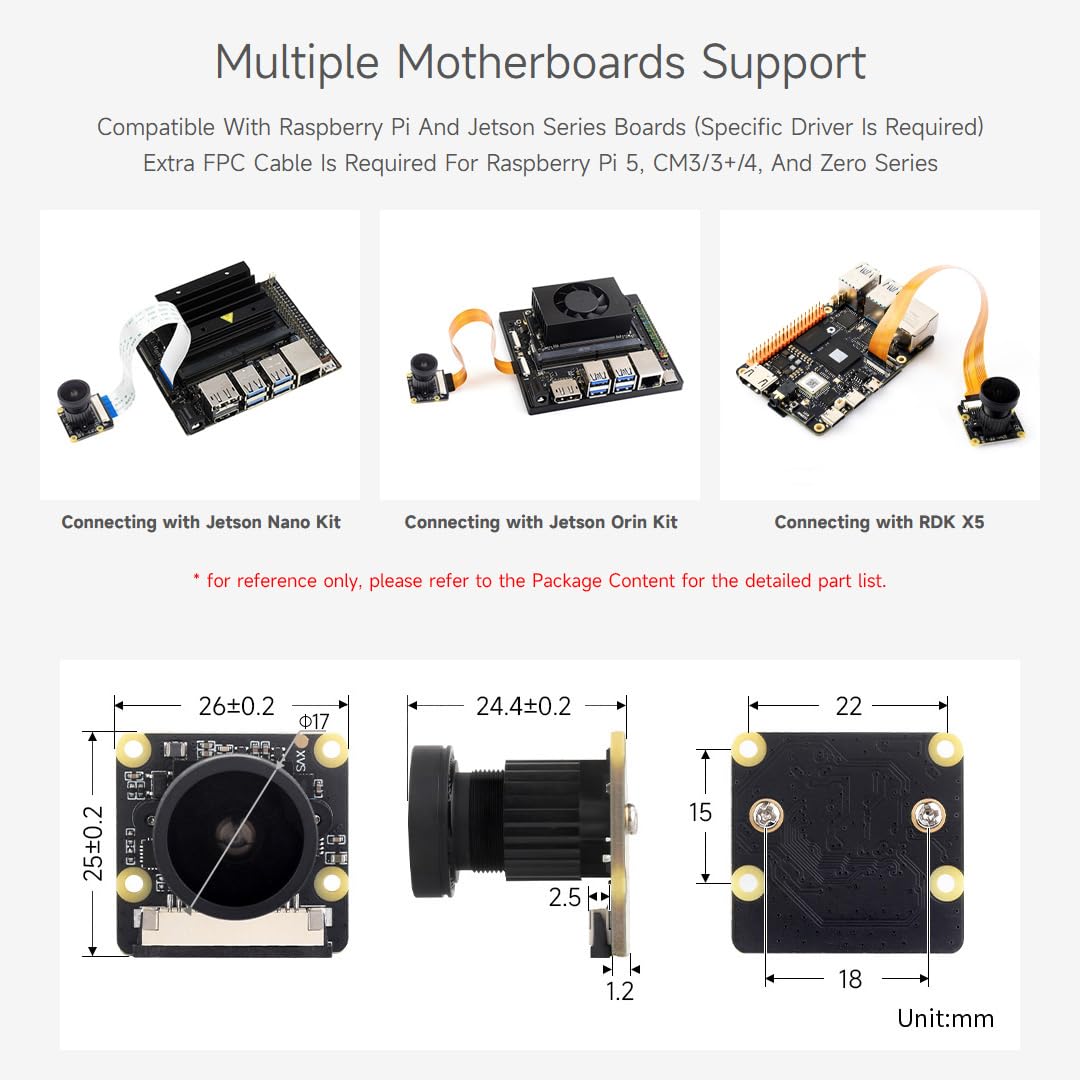 Multiple Motherboards Support

Compatible With Raspberry Pi And Jetson Series Boards (Specific Driver Is Required)
Extra FPC Cable Is Required For Raspberry Pi 5, CM3/3+/4, And Zero Series

Connecting with Jetson Nano Kit

Connecting with Jetson Orin Kit

Connecting with RDK X5

* for reference only, please refer to the Package Content for the detailed part list.

26±0.2
Φ17
25±0.2

24.4±0.2
2.5
1.2

22
15
18

Unit:mm