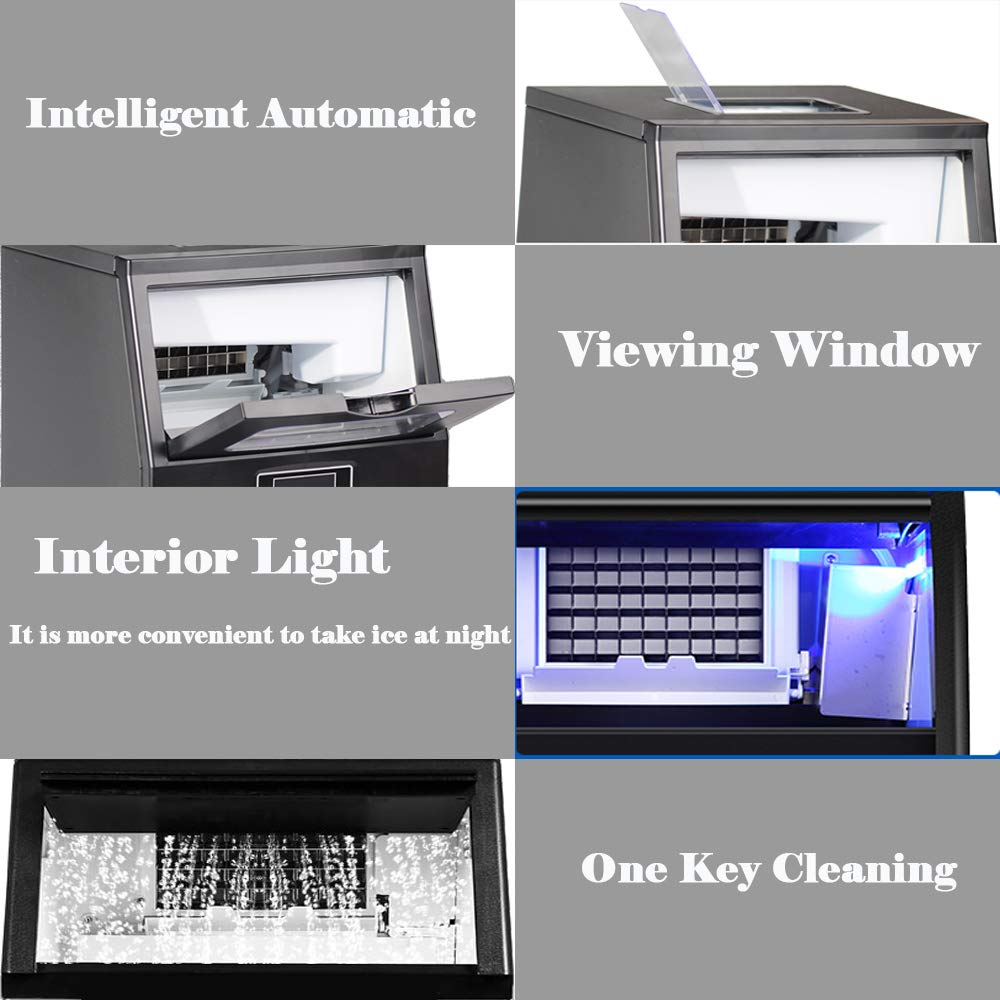 Intelligent Automatic

Viewing Window

Interior Light

It is more convenient to take ice at night

One Key Cleaning