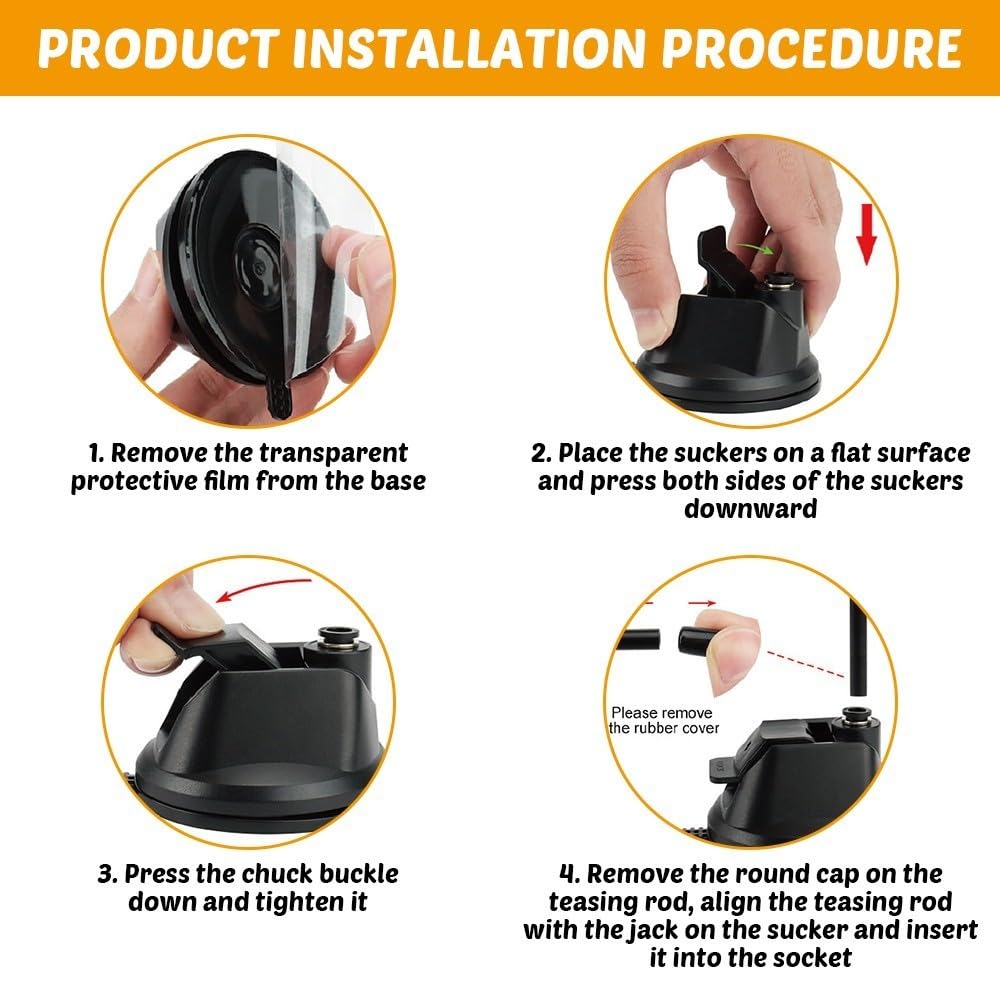 PRODUCT INSTALLATION PROCEDURE

1. Remove the transparent protective film from the base

2. Place the suckers on a flat surface and press both sides of the suckers downward

3. Press the chuck buckle down and tighten it

Please remove the rubber cover

4. Remove the round cap on the teasing rod, align the teasing rod with the jack on the sucker and insert it into the socket