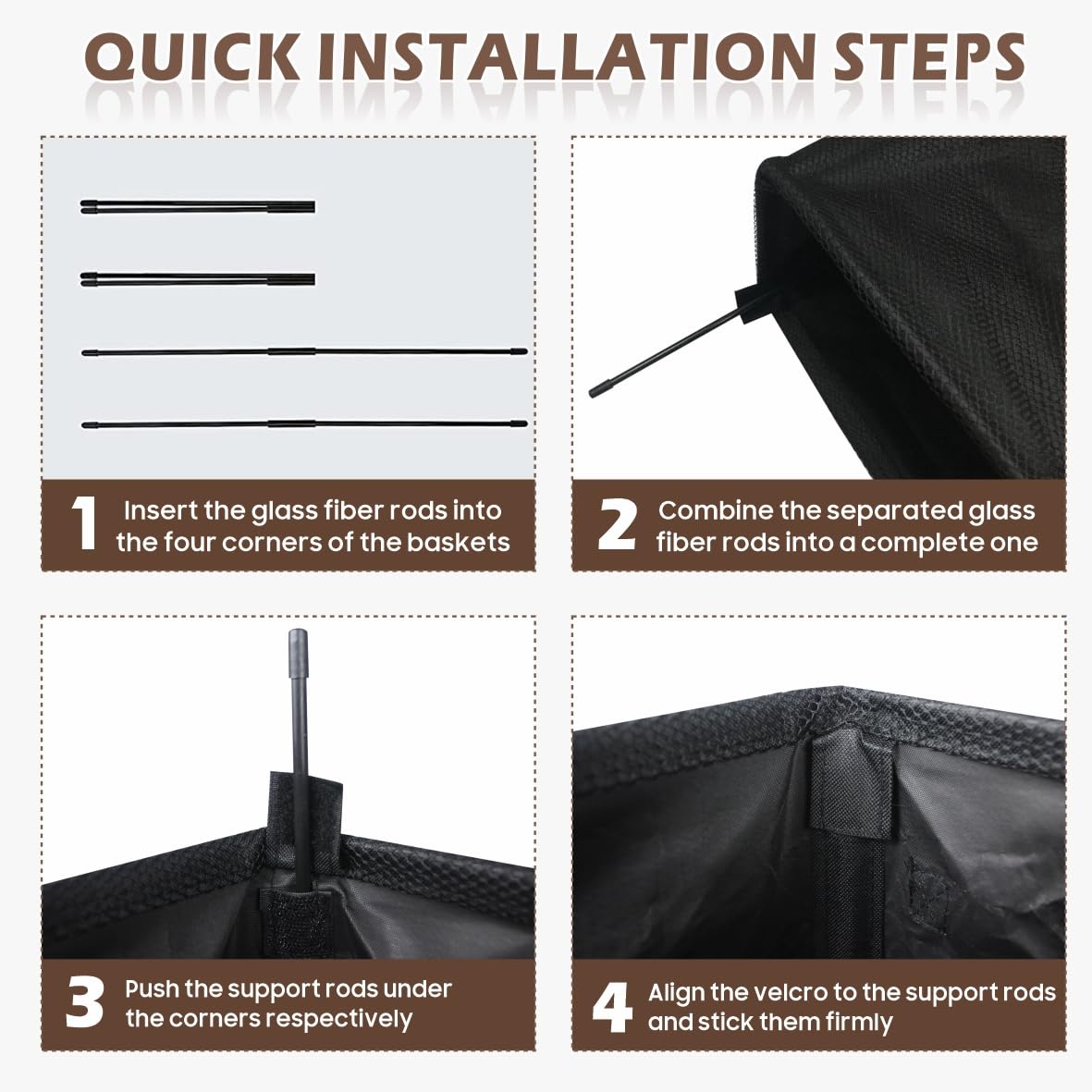 QUICK INSTALLATION STEPS

1 Insert the glass fiber rods into the four corners of the baskets

2 Combine the separated glass fiber rods into a complete one

3 Push the support rods under the corners respectively

4 Align the velcro to the support rods and stick them firmly