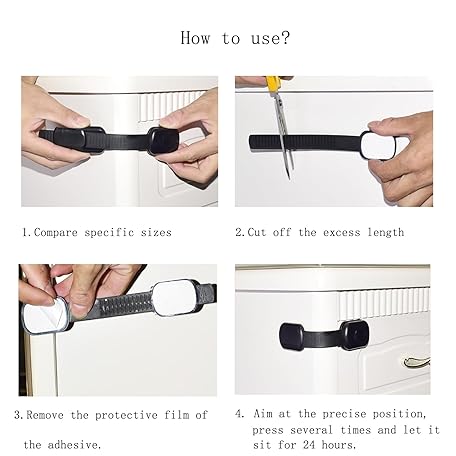 How to use?

1.Compare specific sizes

2.Cut off the excess length

3.Remove the protective film of the adhesive.

4. Aim at the precise position, press several times and let it sit for 24 hours.