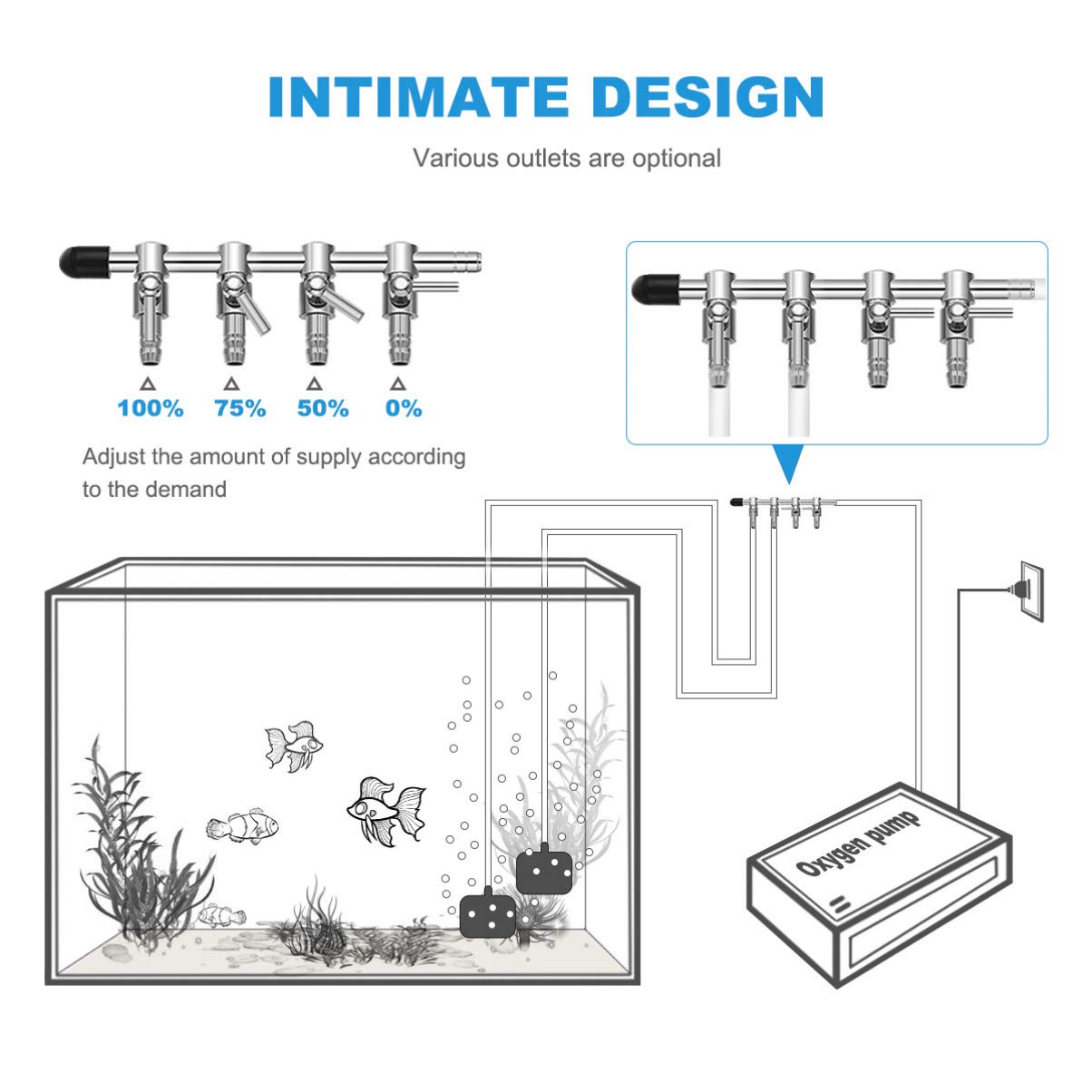 INTIMATE DESIGN

Various outlets are optional

100% 75% 50% 0%

Adjust the amount of supply according to the demand

Oxygen pump