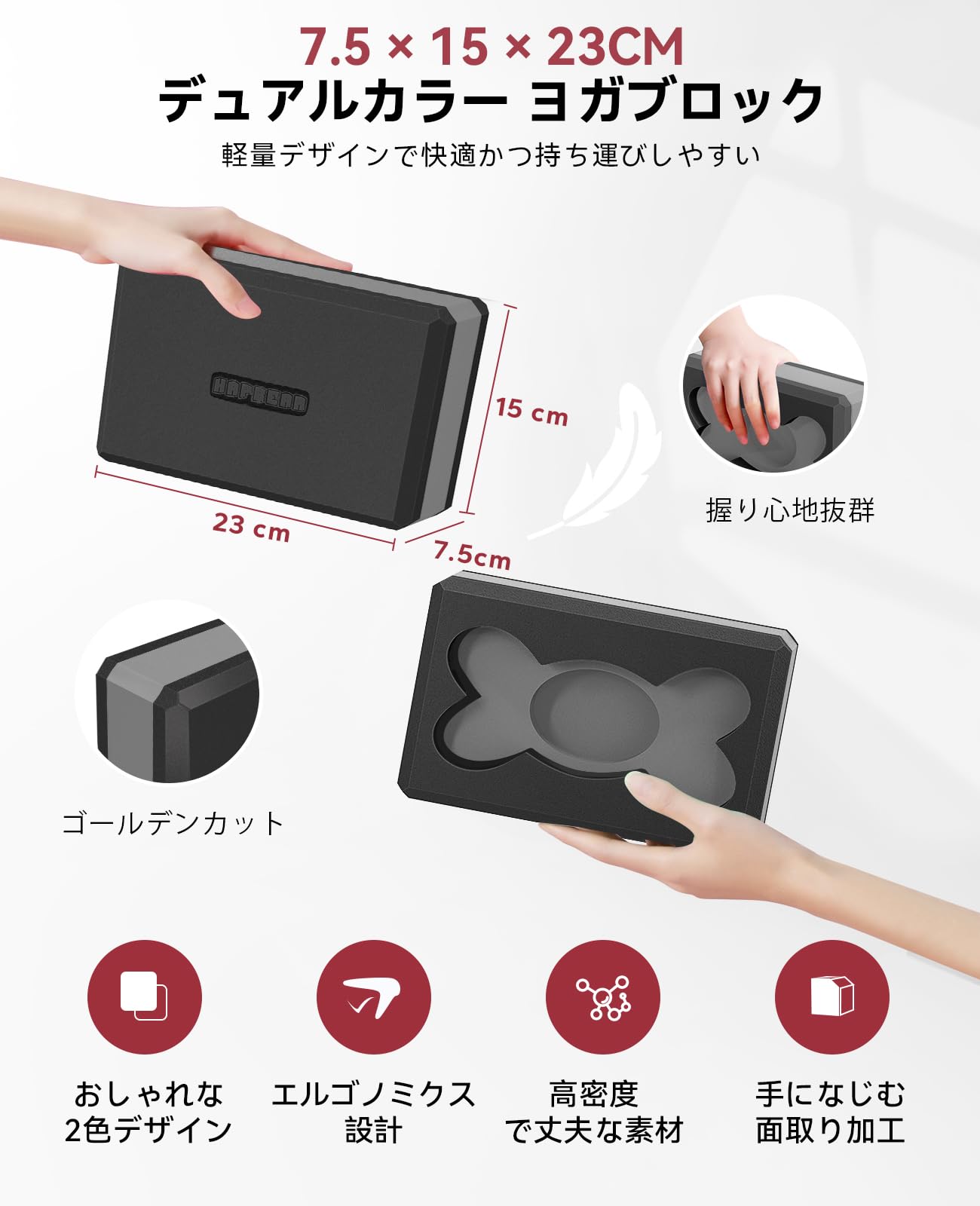 7.5 × 15 × 23CM
デュアルカラー ヨガブロック
軽量デザインで快適かつ持ち運びしやすい

HAPBEAR

15 cm

23 cm

7.5cm

握り心地抜群

ゴールデンカット

おしゃれな 2色デザイン

エルゴノミクス 設計

高密度 で丈夫な素材

手になじむ 面取り加工