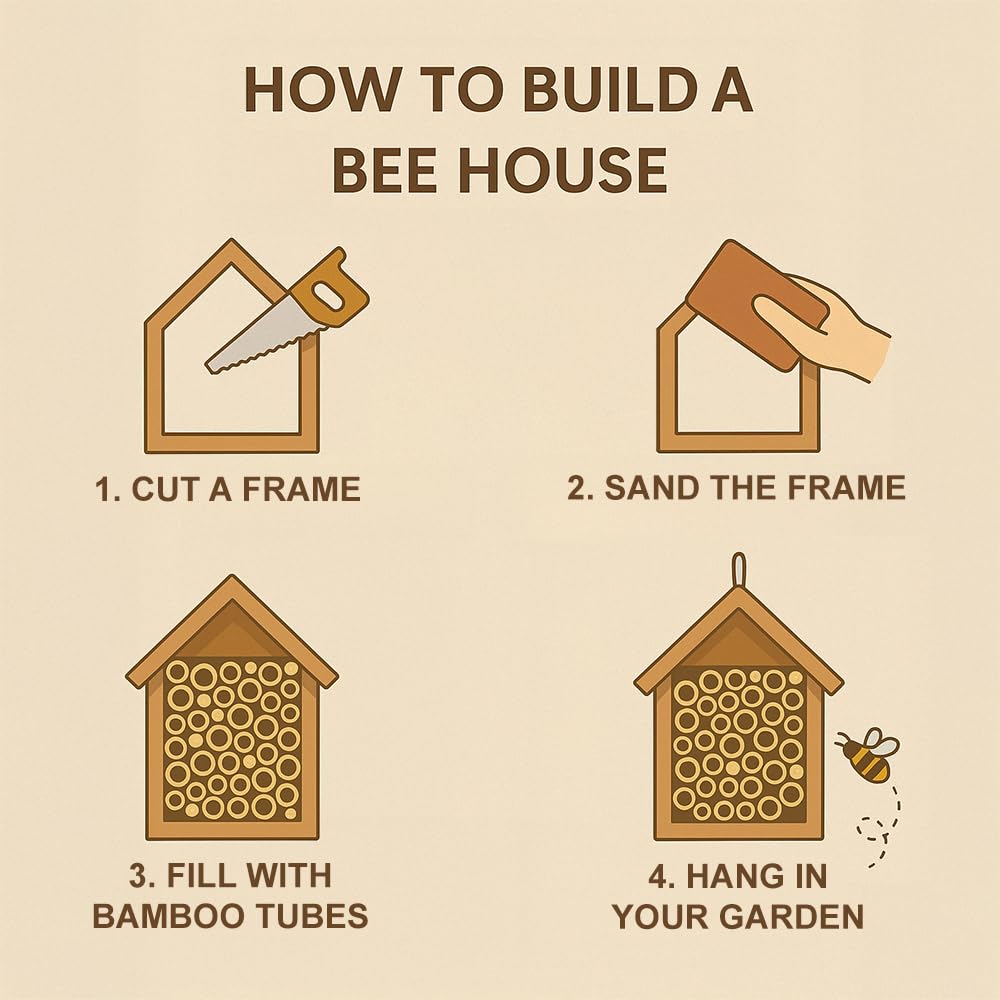 HOW TO BUILD A BEE HOUSE

1. CUT A FRAME

2. SAND THE FRAME

3. FILL WITH BAMBOO TUBES

4. HANG IN YOUR GARDEN