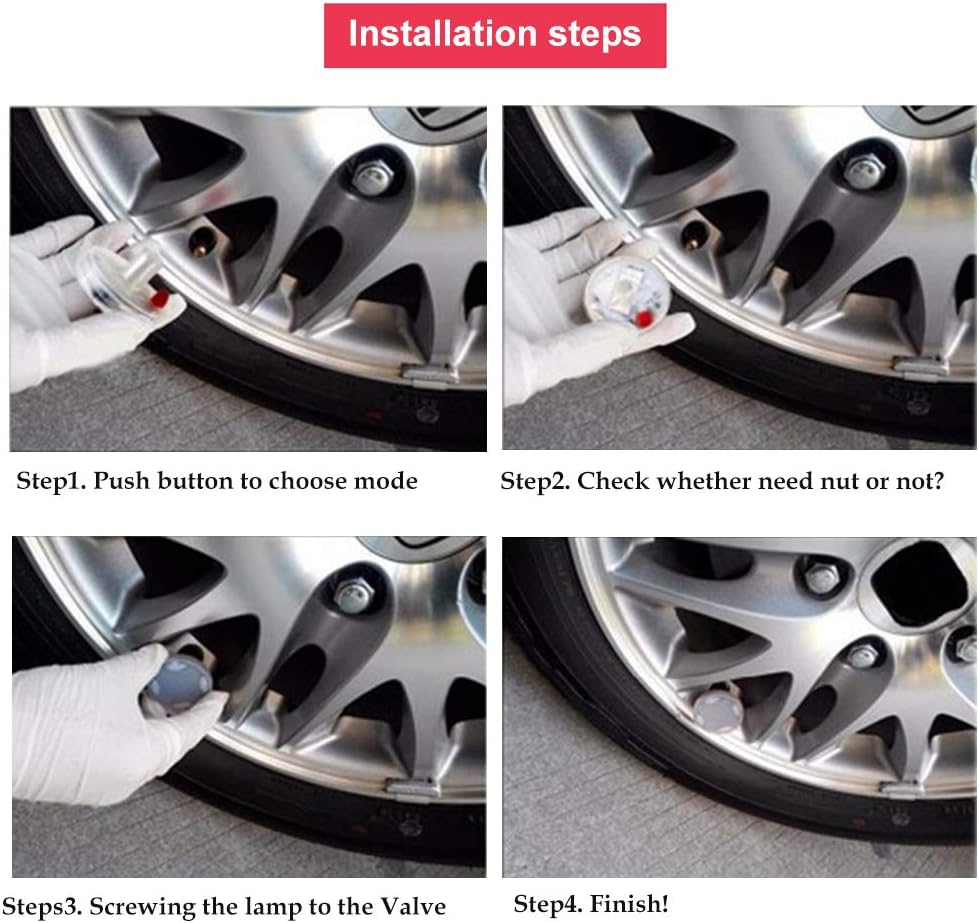 Installation steps

Step1. Push button to choose mode

Step2. Check whether need nut or not?

Steps3. Screwing the lamp to the Valve

Step4. Finish!