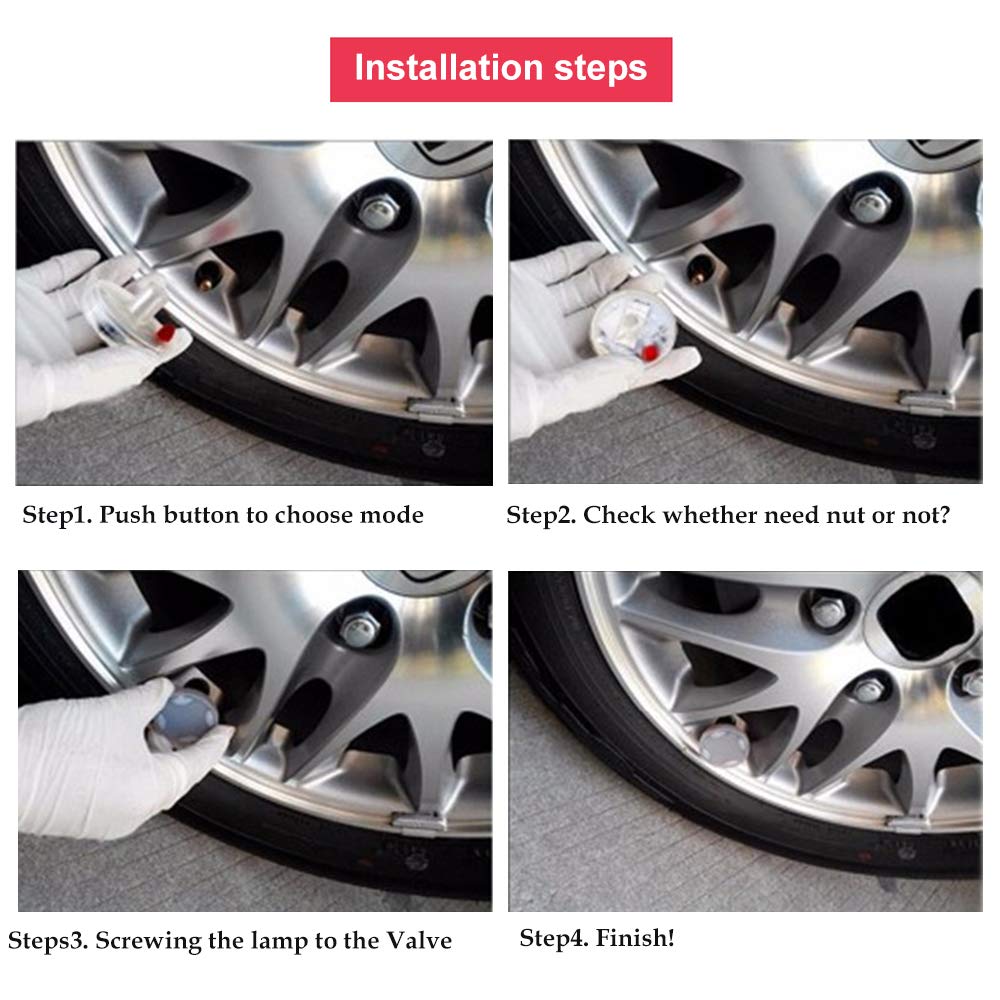 Installation steps

Step1. Push button to choose mode

Step2. Check whether need nut or not?

Steps3. Screwing the lamp to the Valve

Step4. Finish!