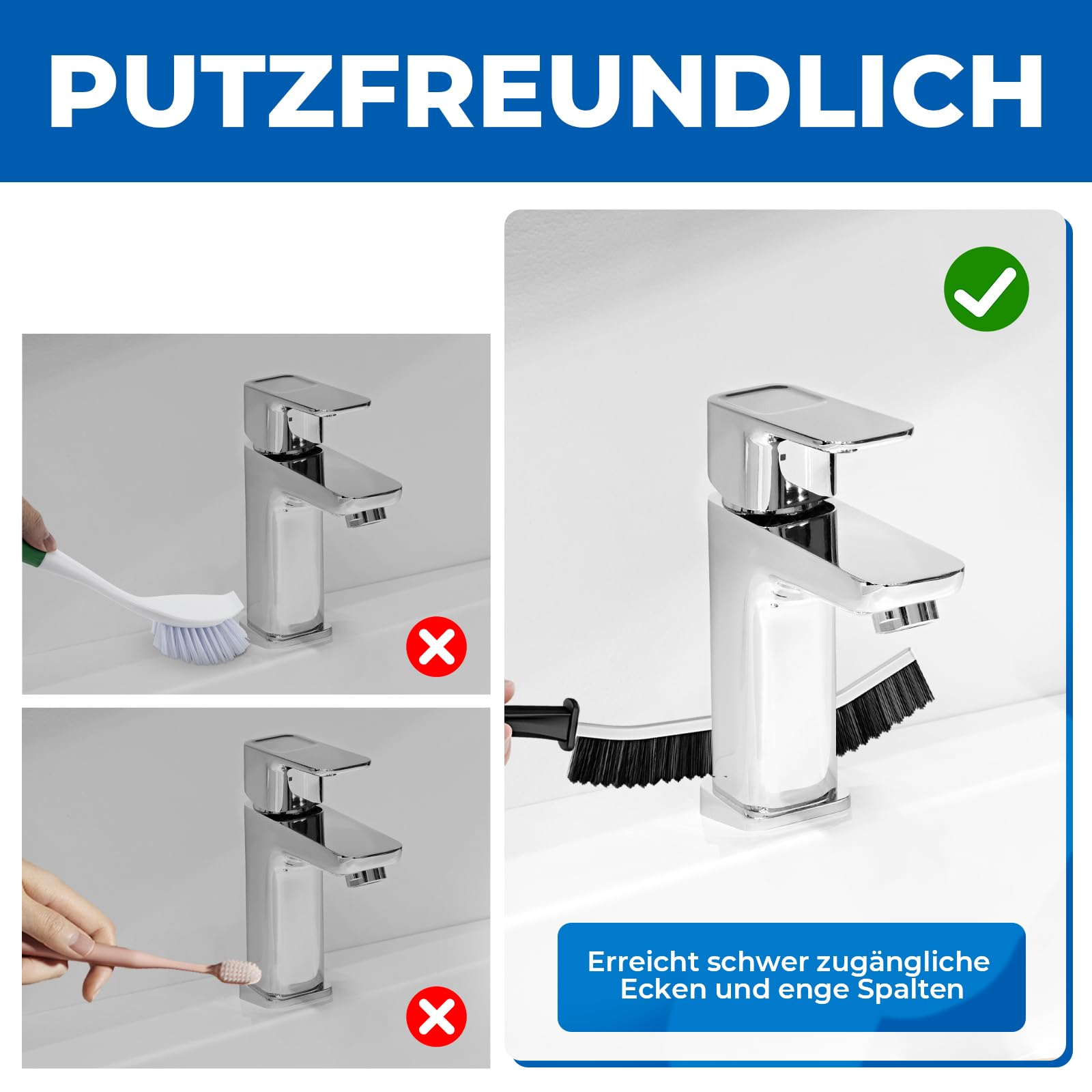 PUTZFREUNDLICH

Erreicht schwer zugängliche Ecken und enge Spalten