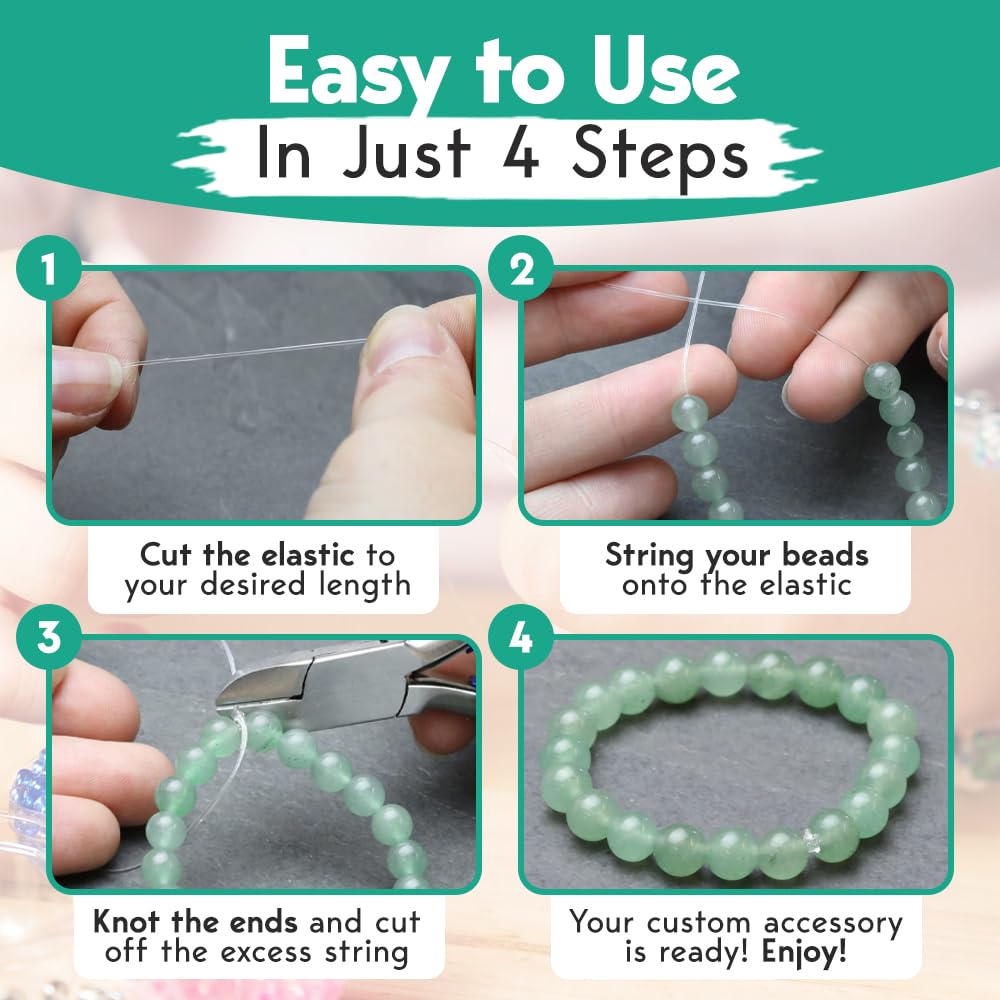 Easy to Use
In Just 4 Steps

1
Cut the elastic to your desired length

2
String your beads onto the elastic

3
Knot the ends and cut off the excess string

4
Your custom accessory is ready! Enjoy!