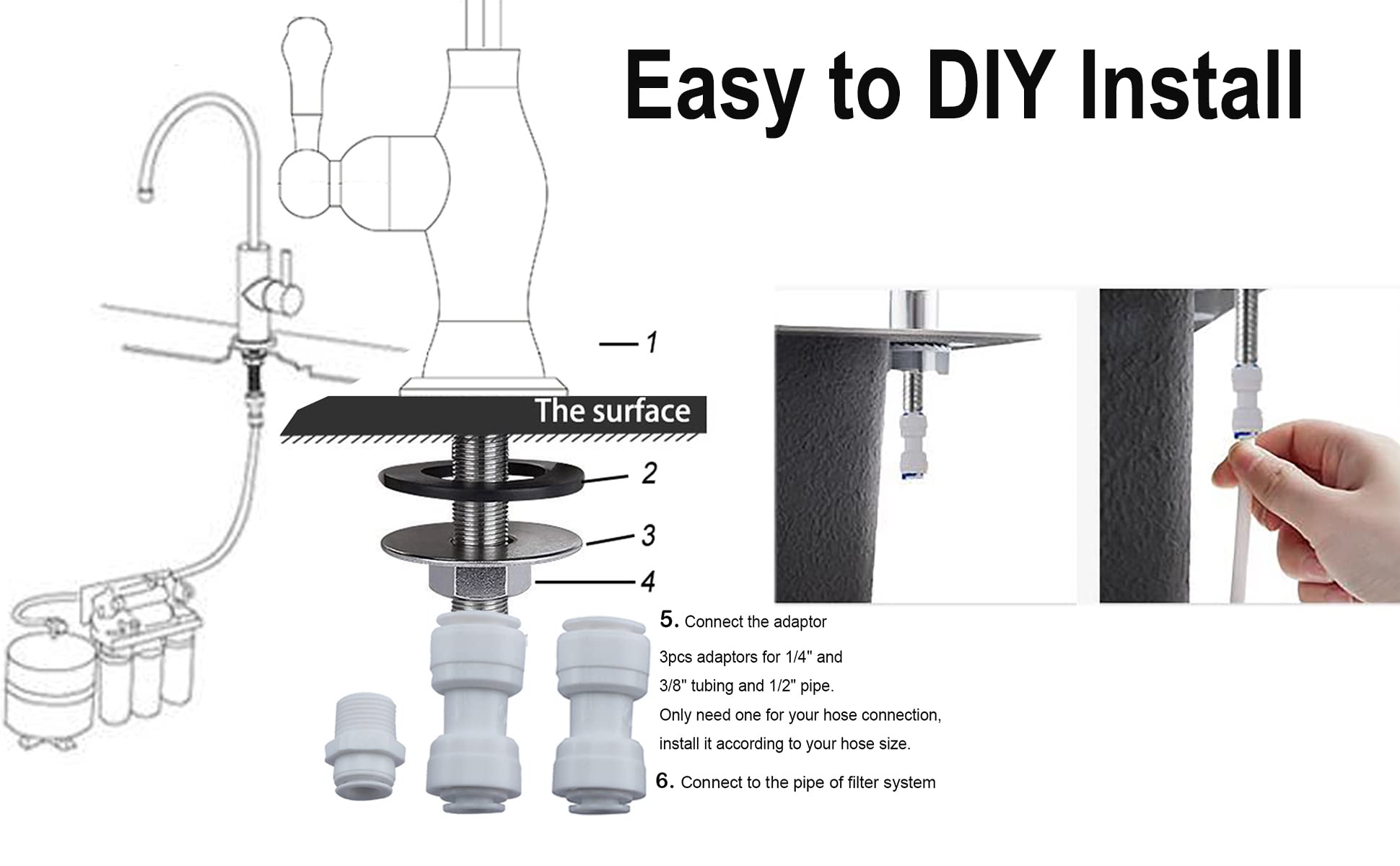 Easy to DIY Install

1

The surface

2

3

4

5. Connect the adaptor

3pcs adaptors for 1/4" and 3/8" tubing and 1/2" pipe. Only need one for your hose connection, install it according to your hose size.

6. Connect to the pipe of filter system