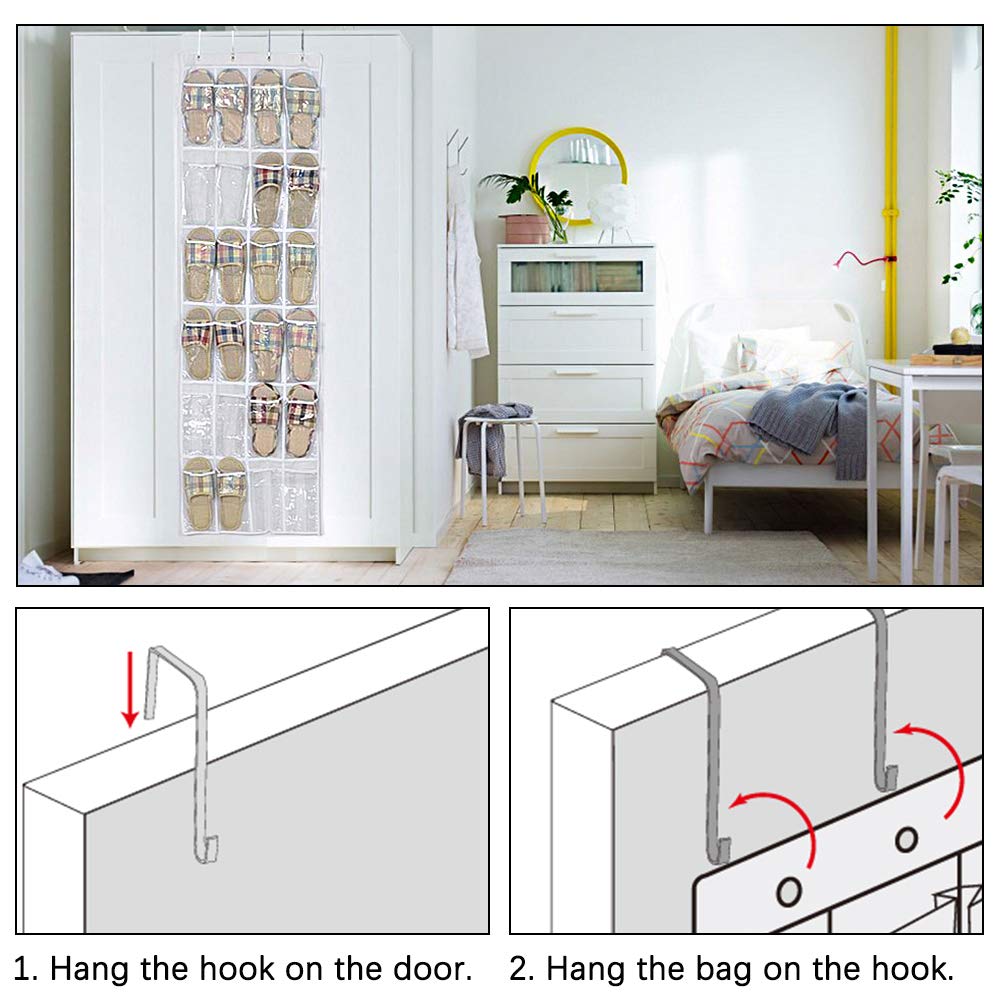 1. Hang the hook on the door.

2. Hang the bag on the hook.