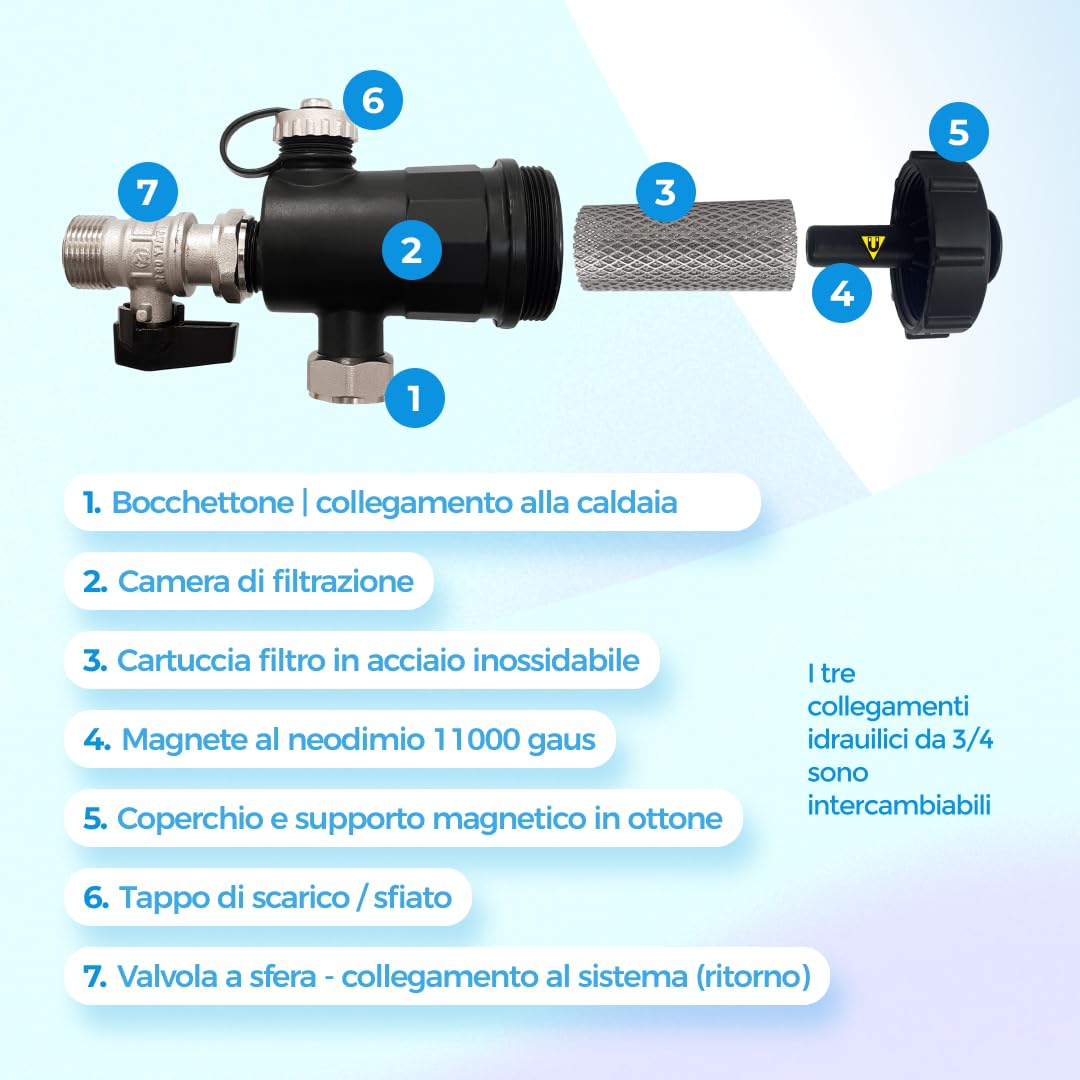 6

7

2

3

5

4

1

1. Bocchettone | collegamento alla caldaia

2. Camera di filtrazione

3. Cartuccia filtro in acciaio inossidabile

4. Magnete al neodimio 11000 gaus

5. Coperchio e supporto magnetico in ottone

6. Tappo di scarico / sfiato

7. Valvola a sfera - collegamento al sistema (ritorno)

I tre collegamenti idrauilici da 3/4 sono intercambiabili