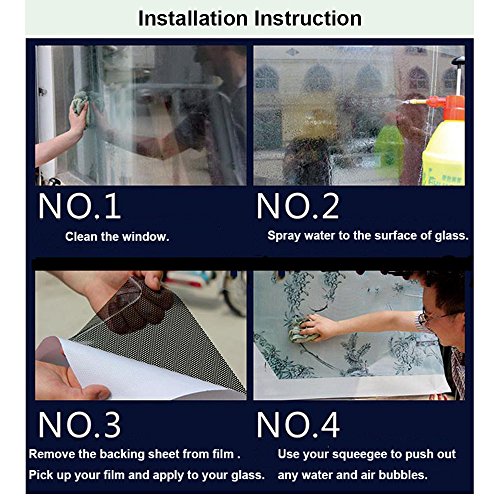 Installation Instruction

NO.1
Clean the window.

NO.2
Spray water to the surface of glass.

NO.3
Remove the backing sheet from film .
Pick up your film and apply to your glass.

NO.4
Use your squeegee to push out any water and air bubbles.