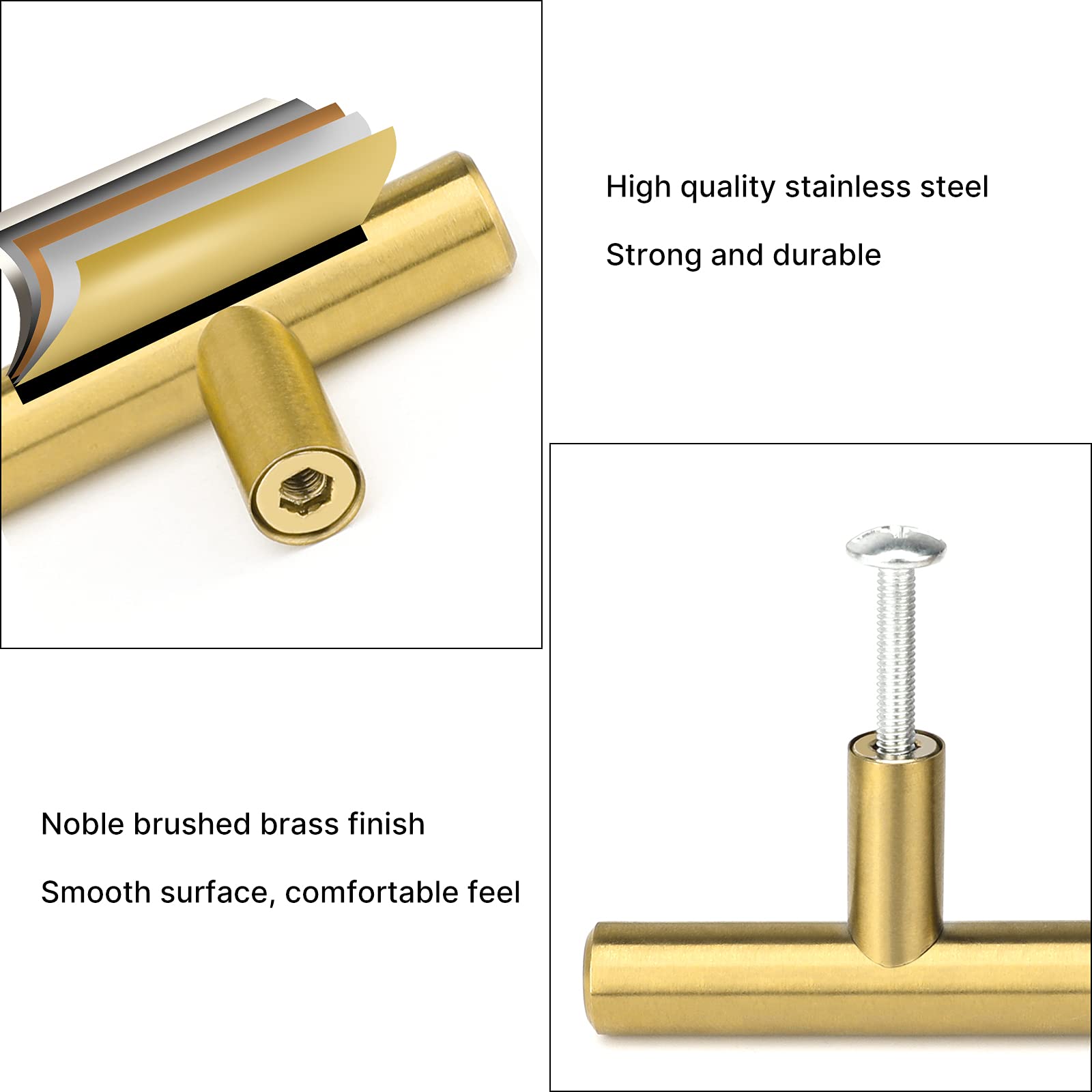 High quality stainless steel

Strong and durable

Noble brushed brass finish

Smooth surface, comfortable feel