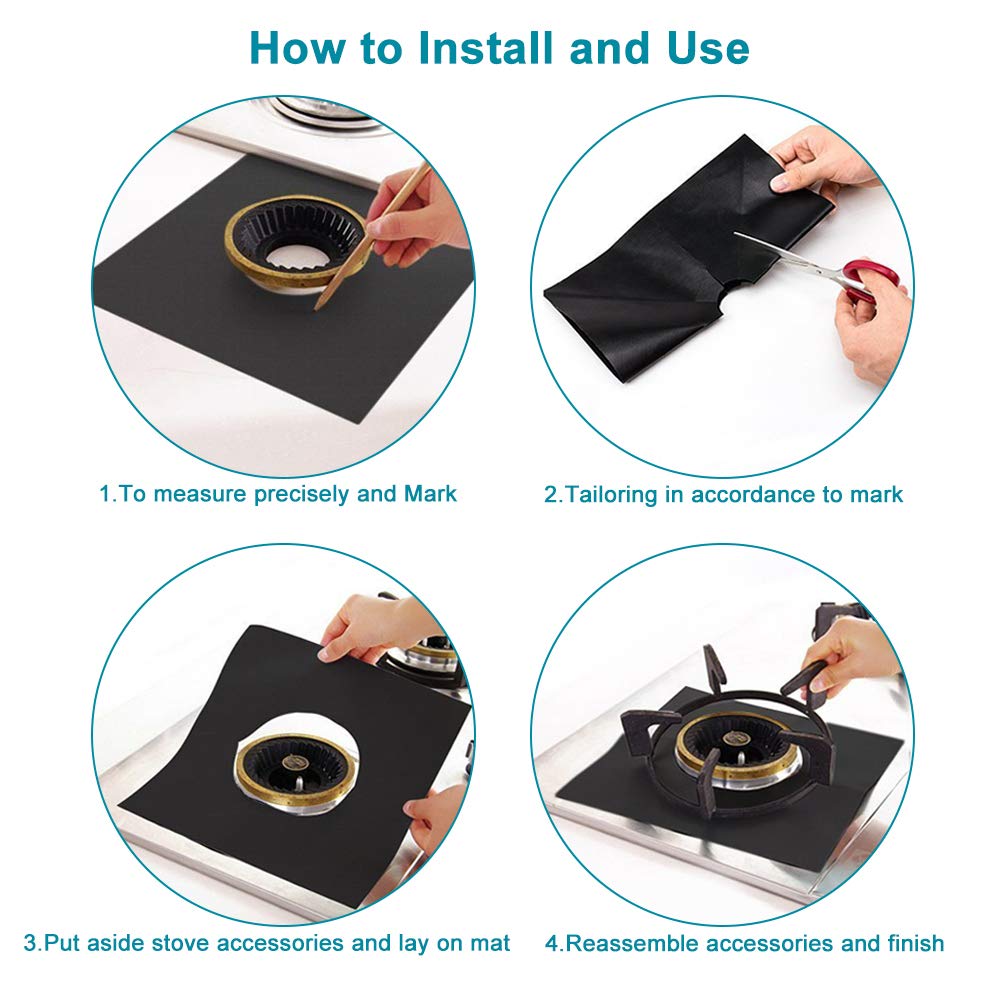 How to Install and Use

1.To measure precisely and Mark

2.Tailoring in accordance to mark

3.Put aside stove accessories and lay on mat

4.Reassemble accessories and finish