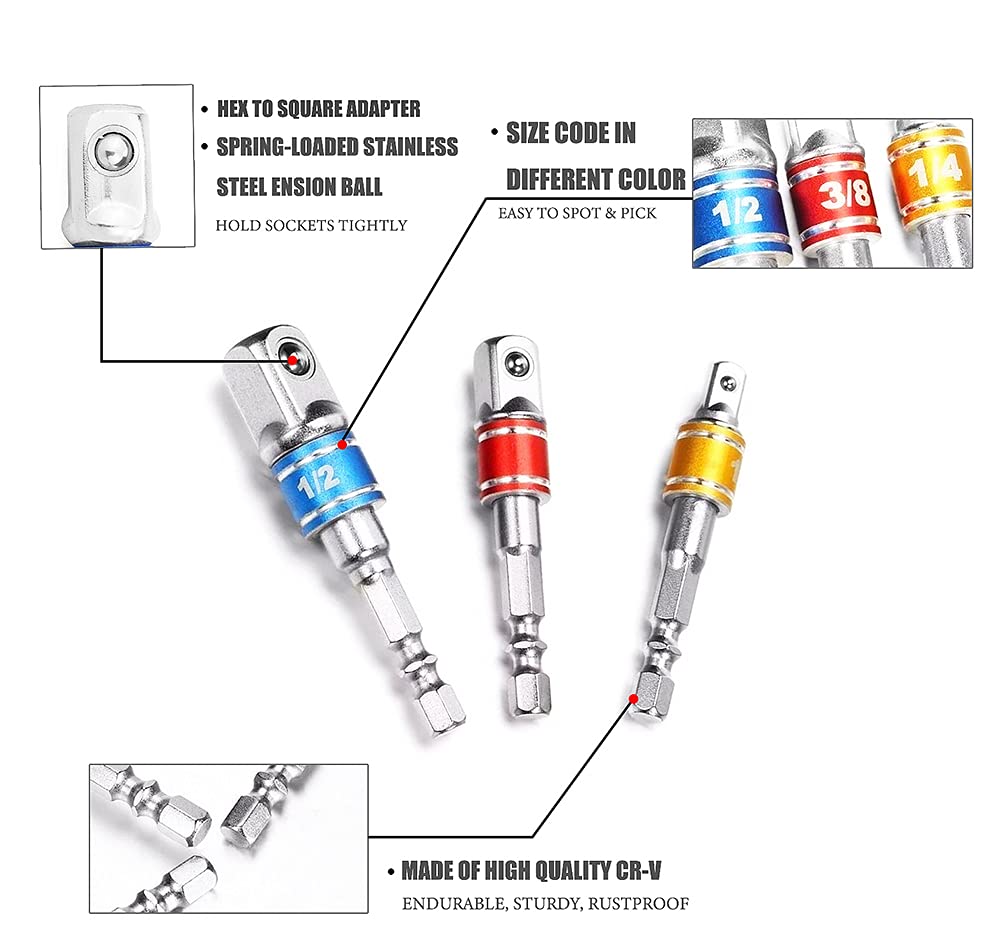 • HEX TO SQUARE ADAPTER
• SPRING-LOADED STAINLESS STEEL ENSION BALL
HOLD SOCKETS TIGHTLY

• SIZE CODE IN DIFFERENT COLOR
EASY TO SPOT & PICK

1/2
3/8
1/4

1/2

• MADE OF HIGH QUALITY CR-V
ENDURABLE, STURDY, RUSTPROOF