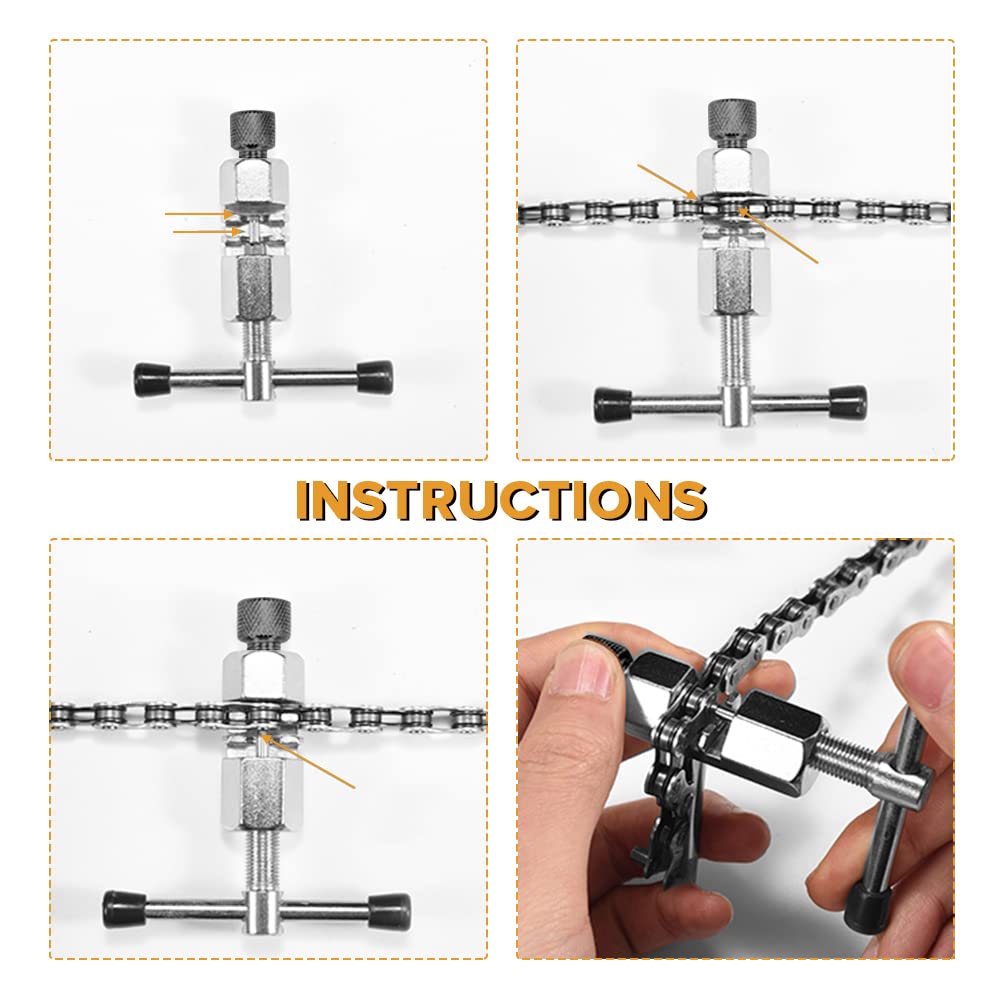 INSTRUCTIONS