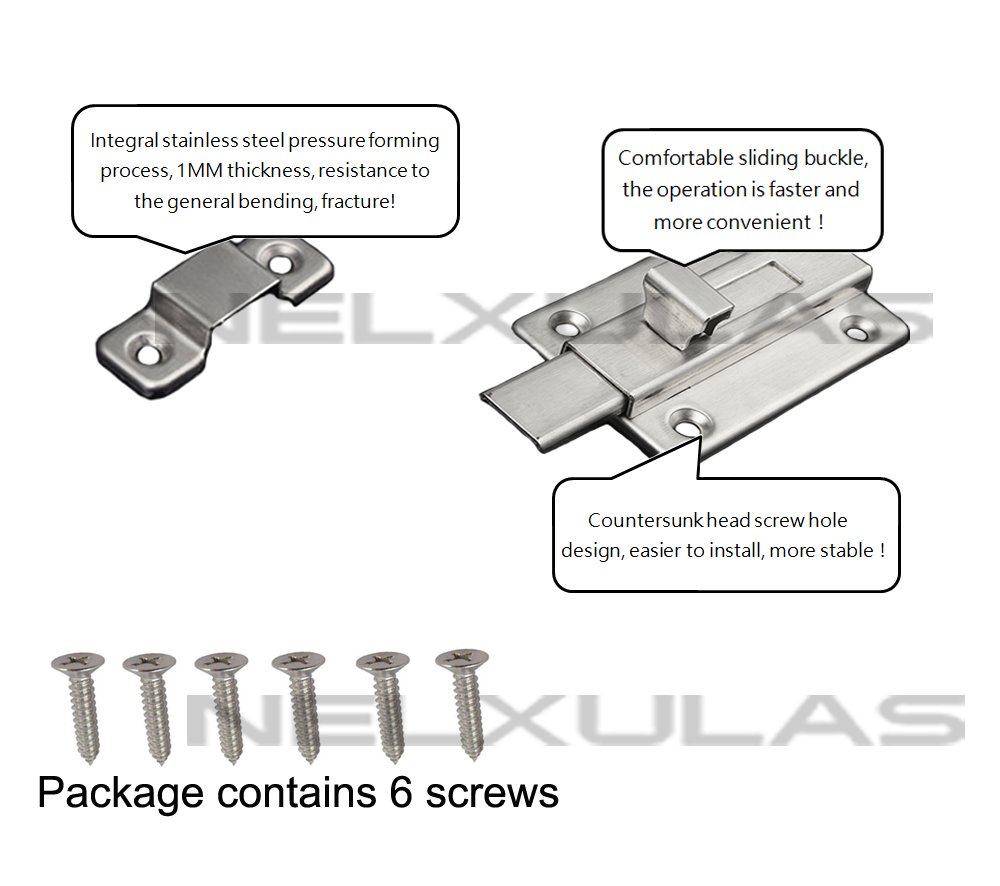 Integral stainless steel pressure forming process, 1MM thickness, resistance to the general bending, fracture!

Comfortable sliding buckle, the operation is faster and more convenient！

NELXULAS

Countersunk head screw hole design, easier to install, more stable！

NELXULAS

Package contains 6 screws