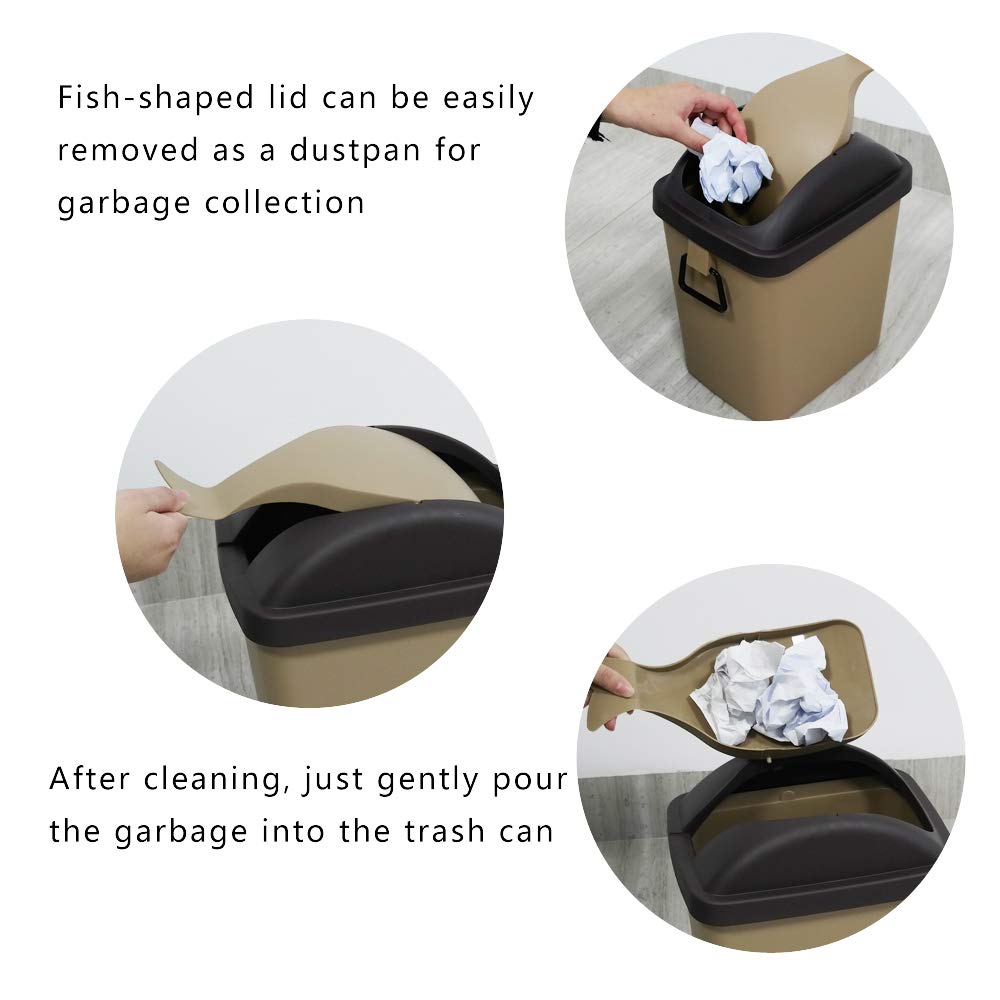 Fish-shaped lid can be easily removed as a dustpan for garbage collection

After cleaning, just gently pour the garbage into the trash can