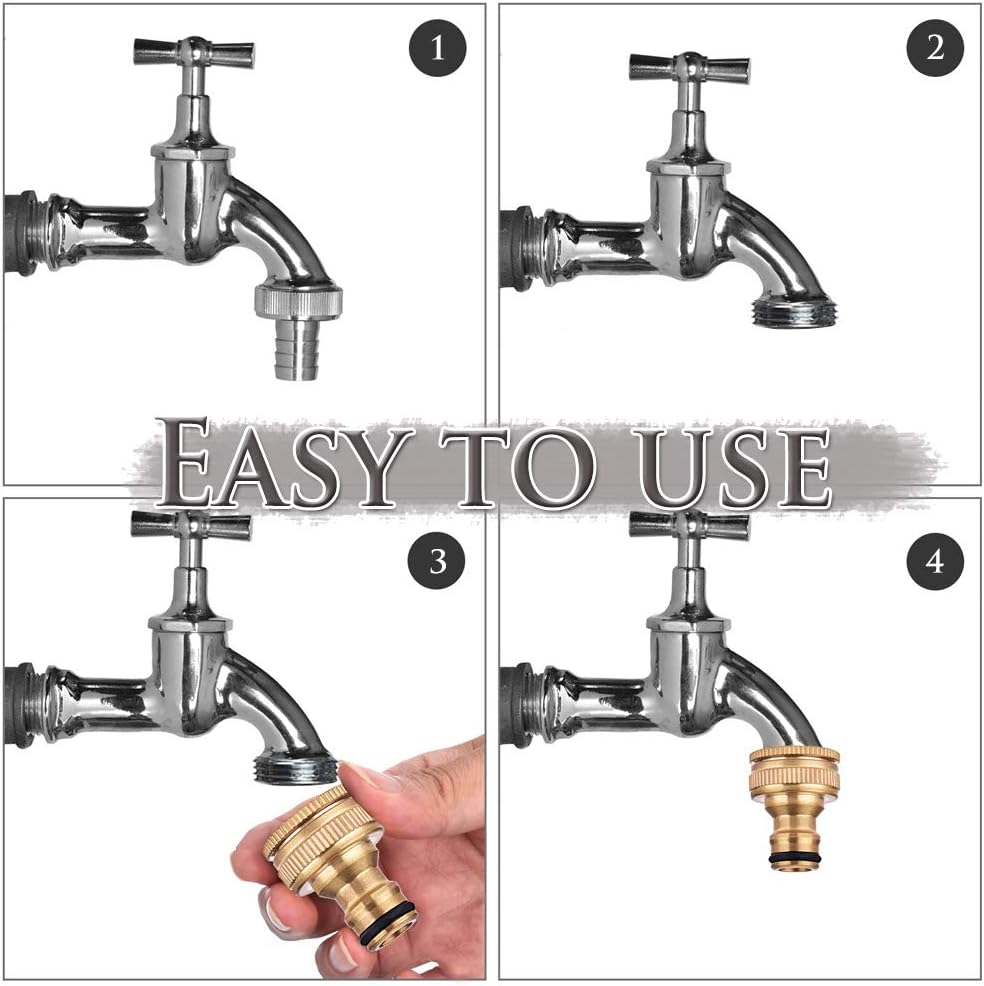 1

2

EASY TO USE

3

4