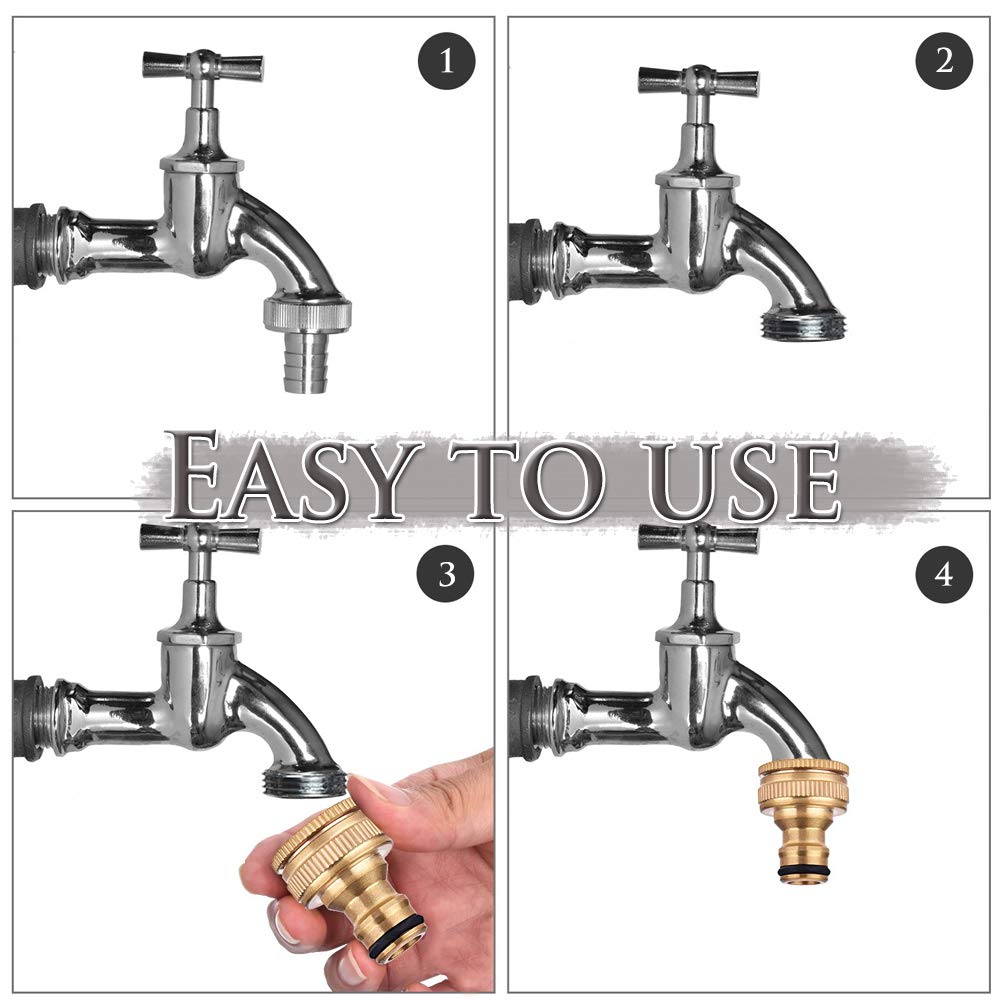 1

2

EASY TO USE

3

4