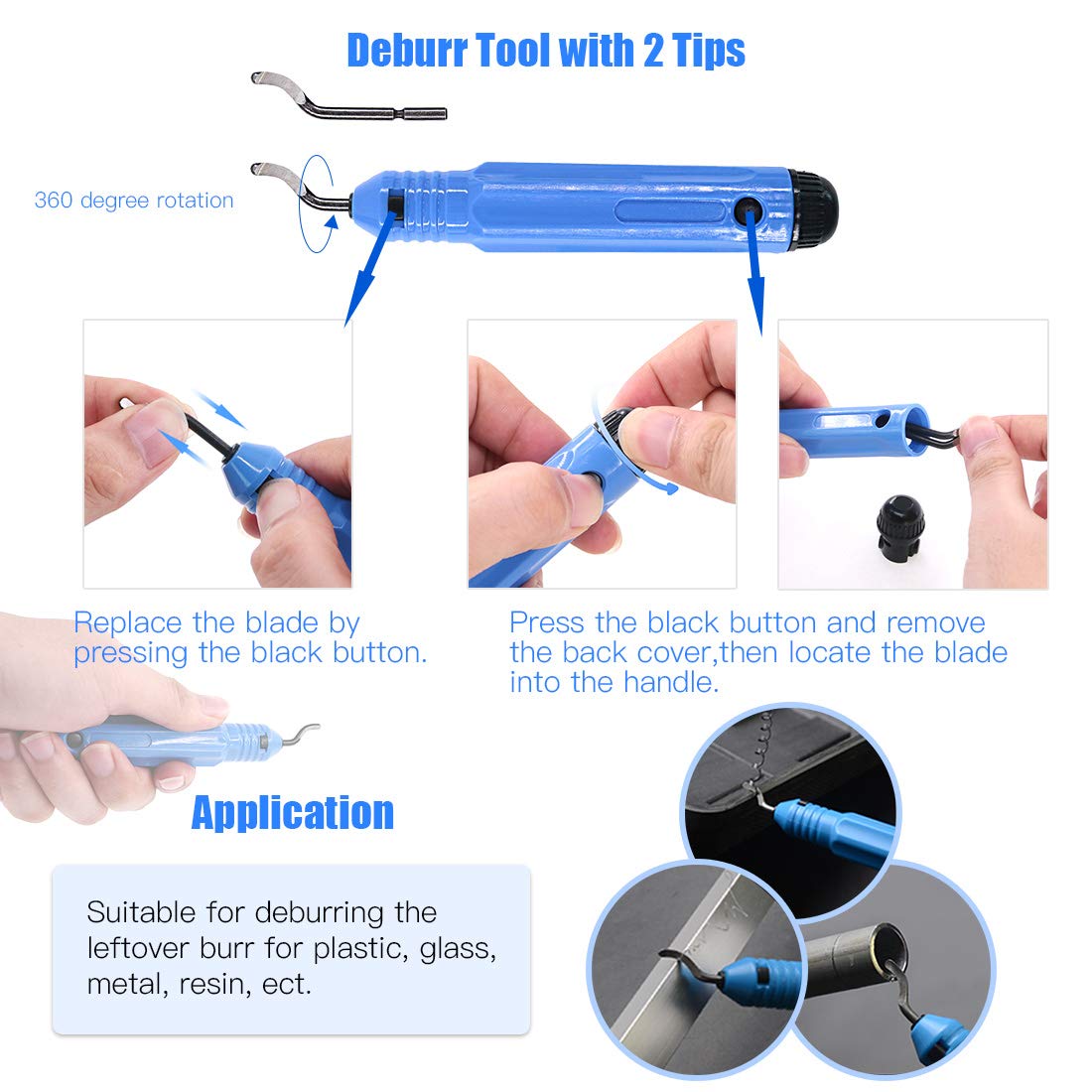 Deburr Tool with 2 Tips

360 degree rotation

Replace the blade by pressing the black button.

Press the black button and remove the back cover,then locate the blade into the handle.

Application

Suitable for deburring the leftover burr for plastic, glass, metal, resin, ect.