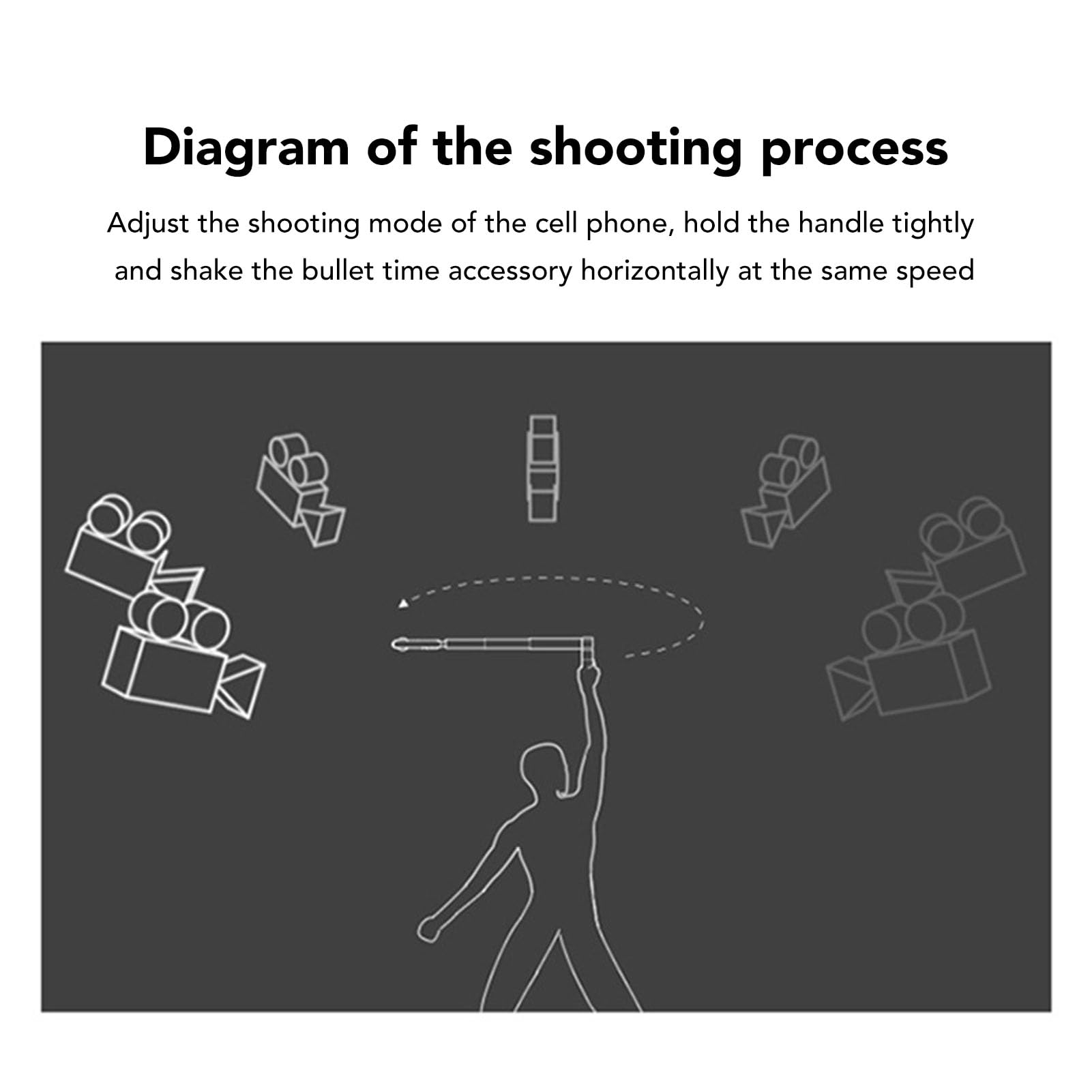 Diagram of the shooting process

Adjust the shooting mode of the cell phone, hold the handle tightly and shake the bullet time accessory horizontally at the same speed