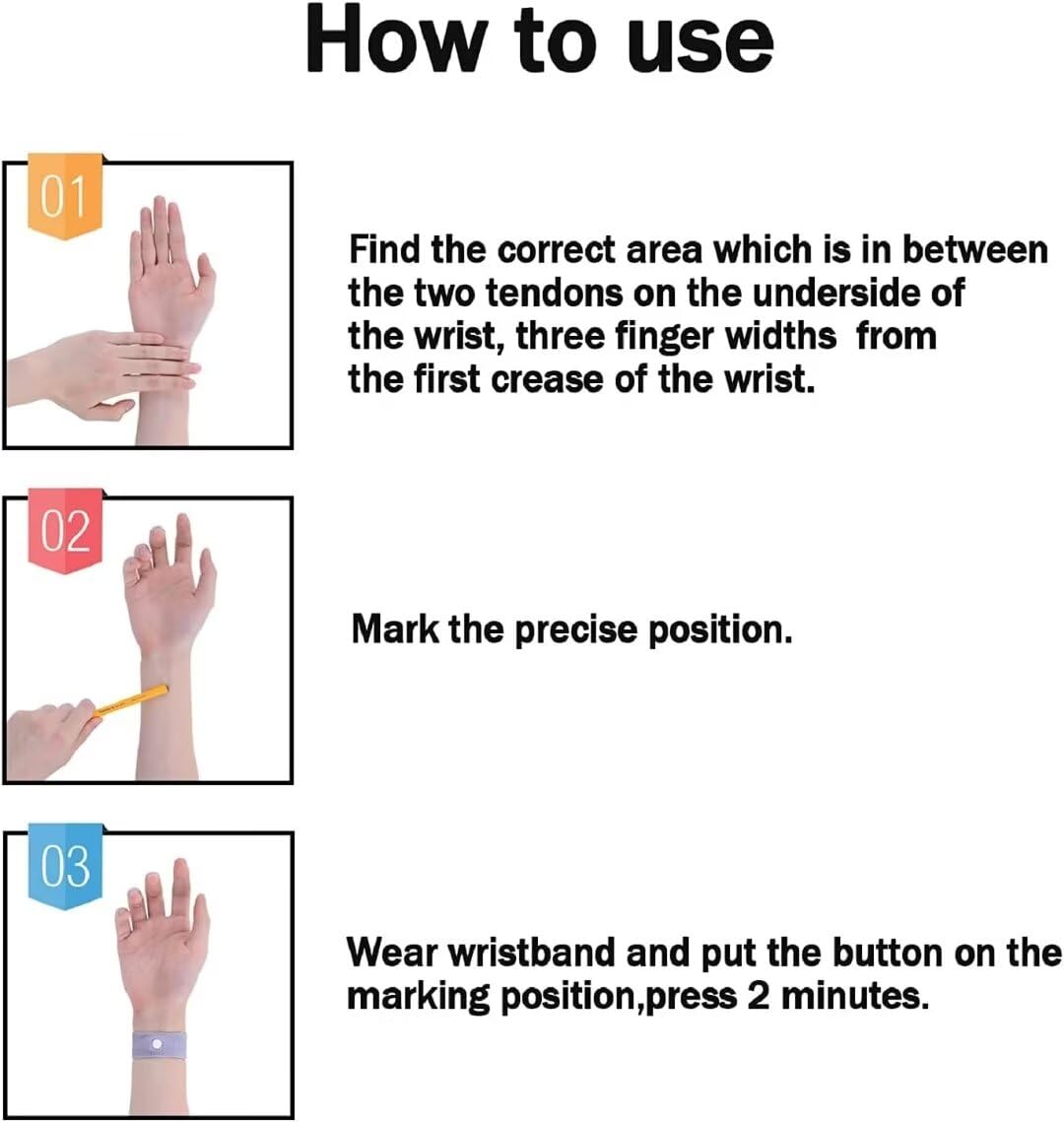 How to use

01

Find the correct area which is in between the two tendons on the underside of the wrist, three finger widths from the first crease of the wrist.

02

Mark the precise position.

03

Wear wristband and put the button on the marking position,press 2 minutes.