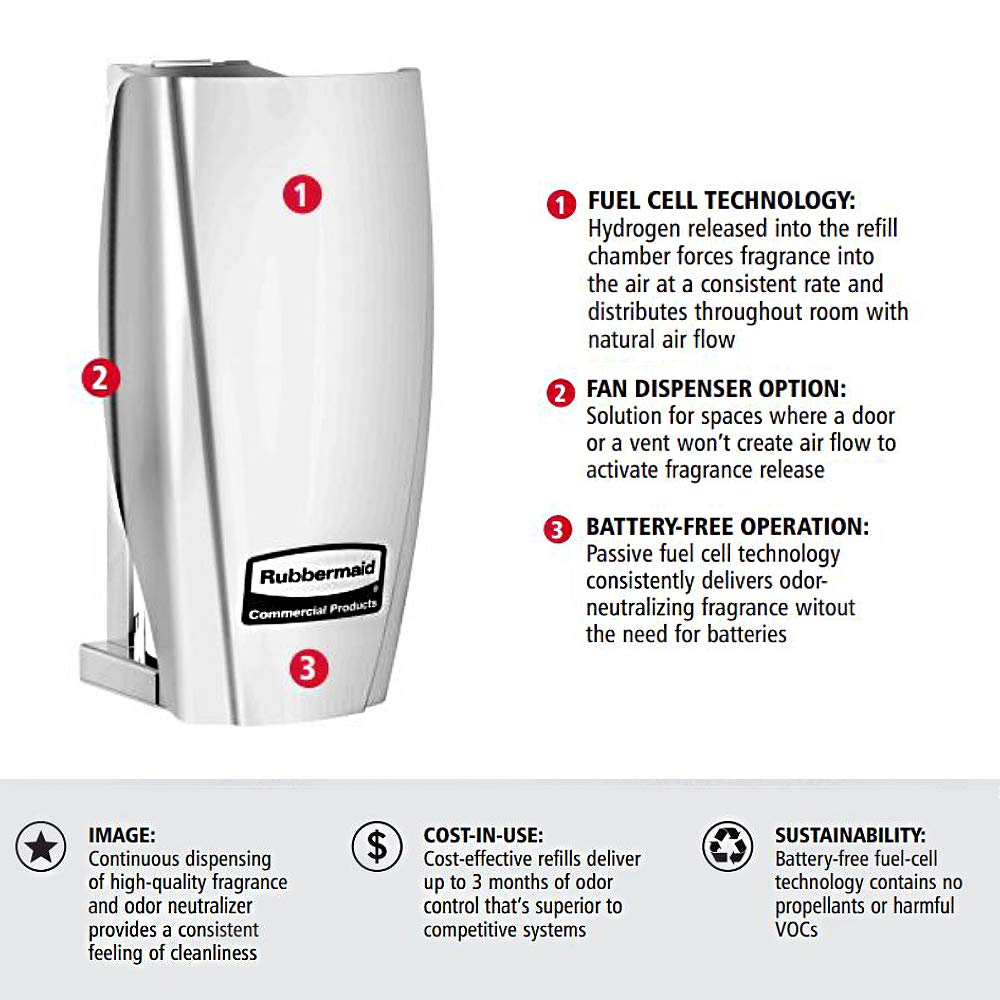 1

2

Rubbermaid
Commercial Products

3

1 FUEL CELL TECHNOLOGY:
Hydrogen released into the refill chamber forces fragrance into the air at a consistent rate and distributes throughout room with natural air flow

2 FAN DISPENSER OPTION:
Solution for spaces where a door or a vent won't create air flow to activate fragrance release

3 BATTERY-FREE OPERATION:
Passive fuel cell technology consistently delivers odor-neutralizing fragrance witout the need for batteries

IMAGE:
Continuous dispensing of high-quality fragrance and odor neutralizer provides a consistent feeling of cleanliness

$

COST-IN-USE:
Cost-effective refills deliver up to 3 months of odor control that's superior to competitive systems

SUSTAINABILITY:
Battery-free fuel-cell technology contains no propellants or harmful VOCs