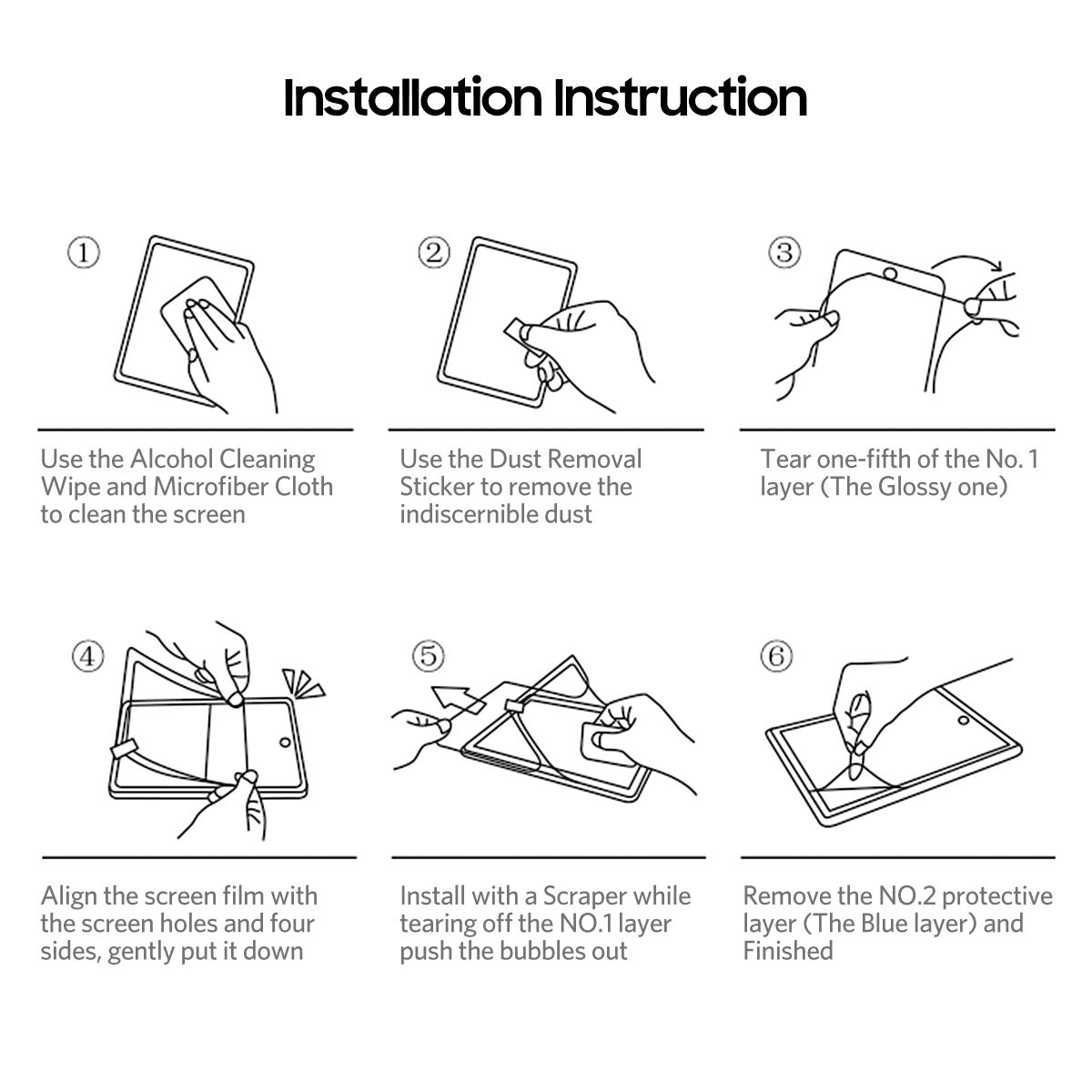 Installation Instruction

①

Use the Alcohol Cleaning Wipe and Microfiber Cloth to clean the screen

②

Use the Dust Removal Sticker to remove the indiscernible dust

③

Tear one-fifth of the No. 1 layer (The Glossy one)

④

Align the screen film with the screen holes and four sides, gently put it down

⑤

Install with a Scraper while tearing off the NO.1 layer push the bubbles out

⑥

Remove the NO.2 protective layer (The Blue layer) and Finished