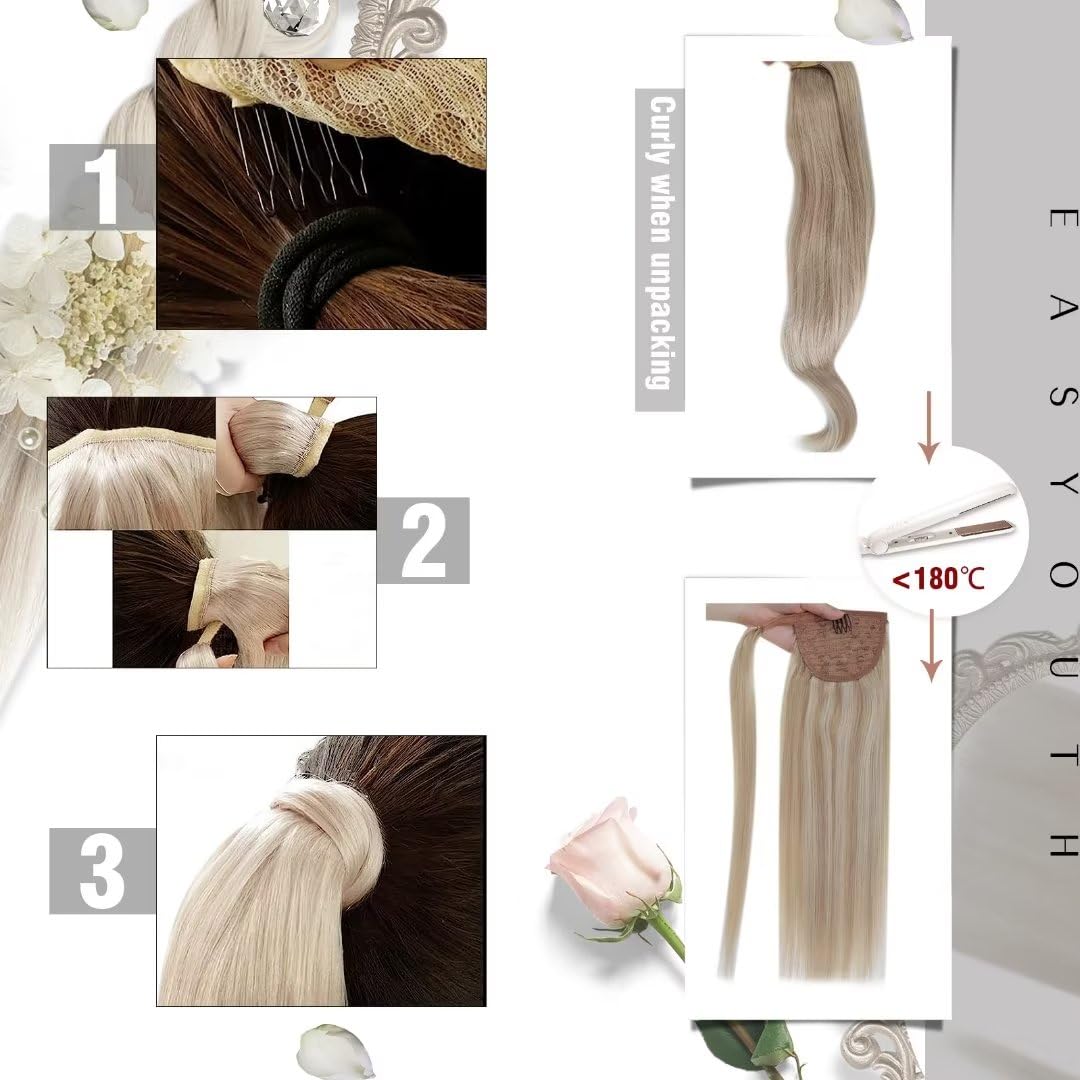 1

2

3

Curly when unpacking

<180℃

EASYOUTH