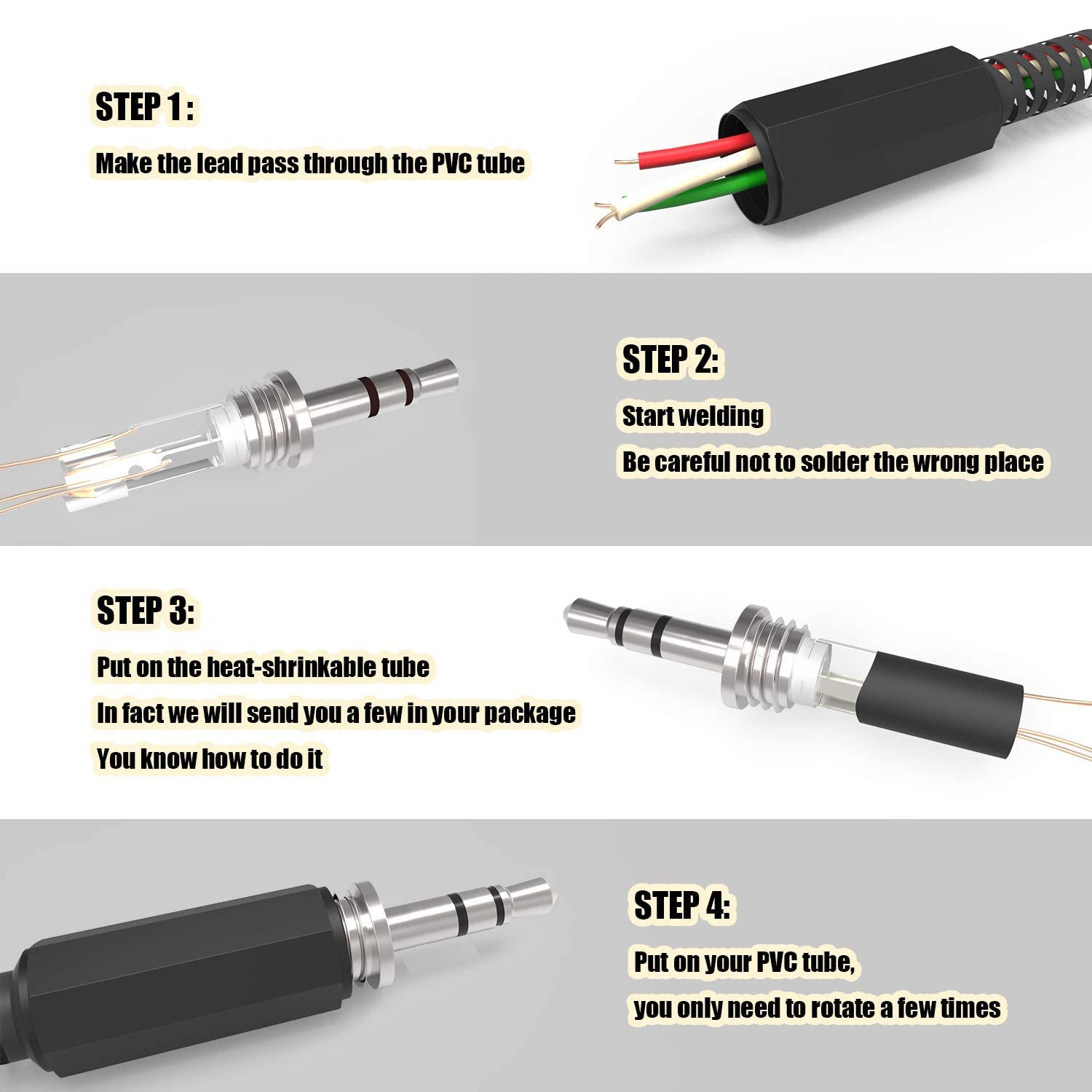 STEP 1:

Make the lead pass through the PVC tube

STEP 2:

Start welding

Be careful not to solder the wrong place

STEP 3:

Put on the heat-shrinkable tube

In fact we will send you a few in your package

You know how to do it

STEP 4:

Put on your PVC tube,

you only need to rotate a few times