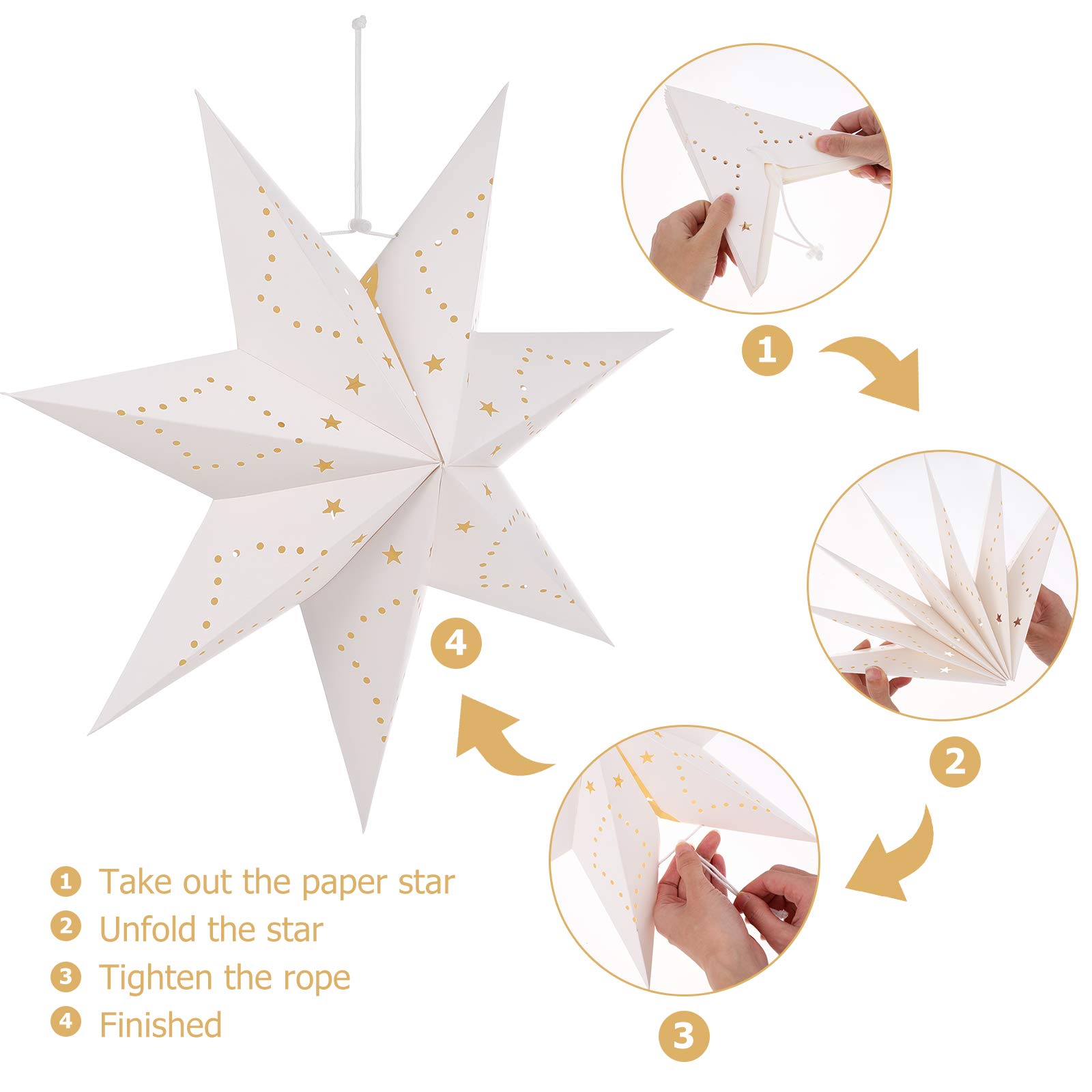 1

2

3

4

1 Take out the paper star
2 Unfold the star
3 Tighten the rope
4 Finished