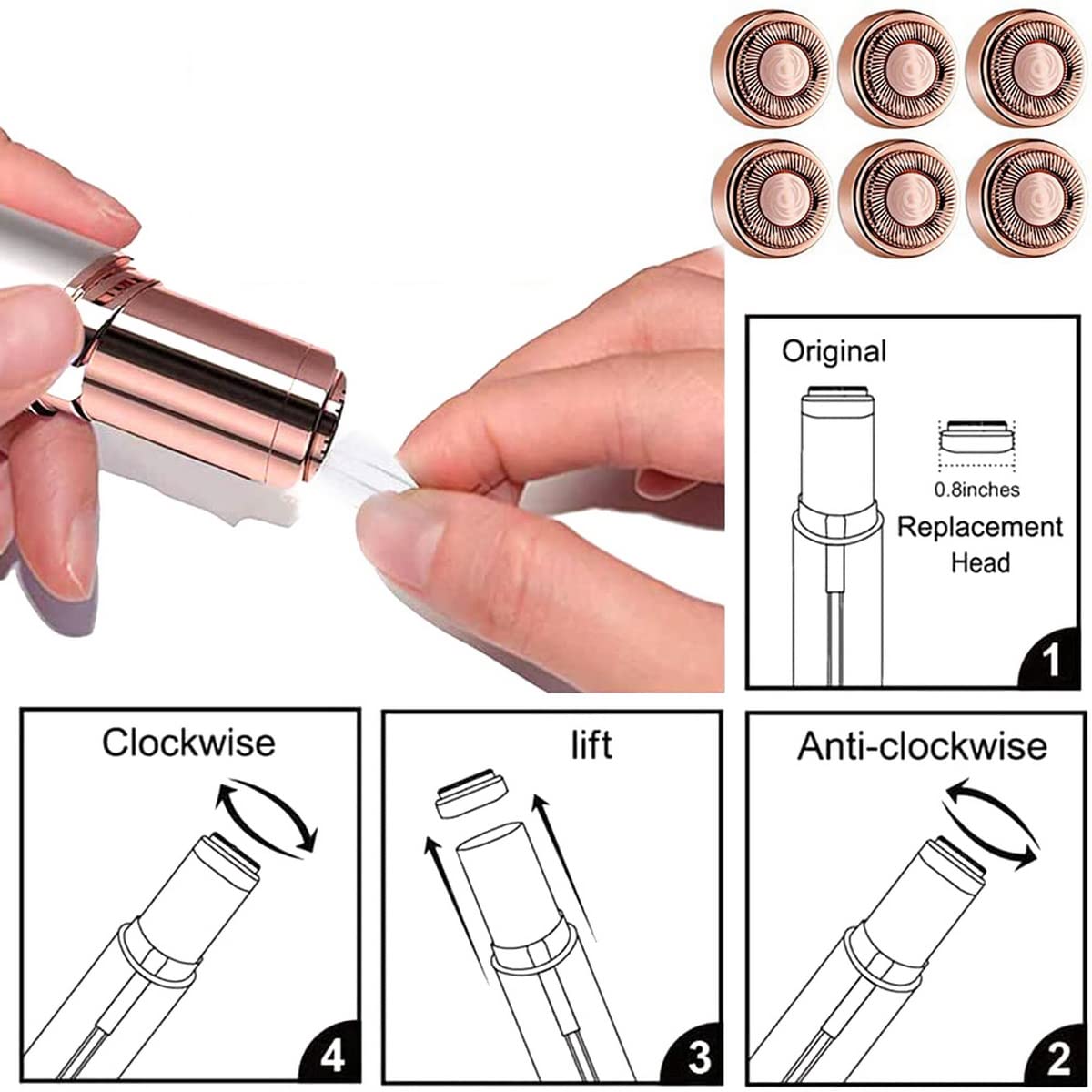 Original

0.8inches

Replacement Head

1

Clockwise

4

lift

3

Anti-clockwise

2