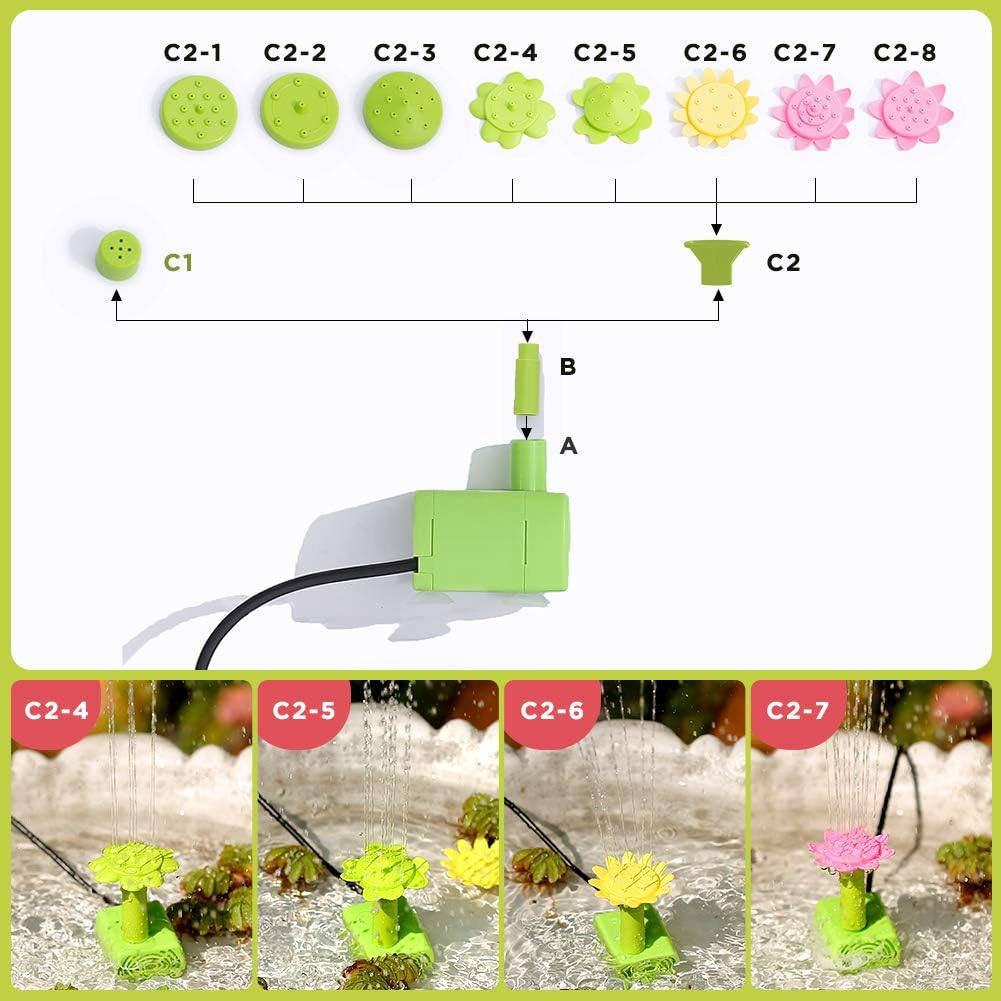 C2-1 C2-2 C2-3 C2-4 C2-5 C2-6 C2-7 C2-8

C1

C2

B

A

C2-4

C2-5

C2-6

C2-7