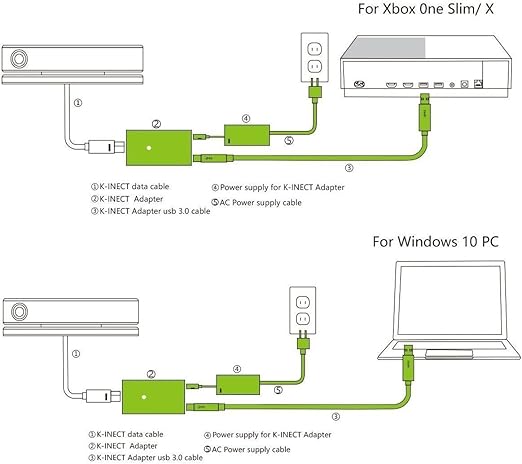 For Xbox 0ne Slim/ X

①

②

④

⑤

③

①K-INECT data cable
②K-INECT Adapter
③K-INECT Adapter usb 3.0 cable

④Power supply for K-INECT Adapter
⑤AC Power supply cable

For Windows 10 PC

①

②

④

⑤

③

①K-INECT data cable
②K-INECT Adapter
③K-INECT Adapter usb 3.0 cable

④Power supply for K-INECT Adapter
⑤AC Power supply cable