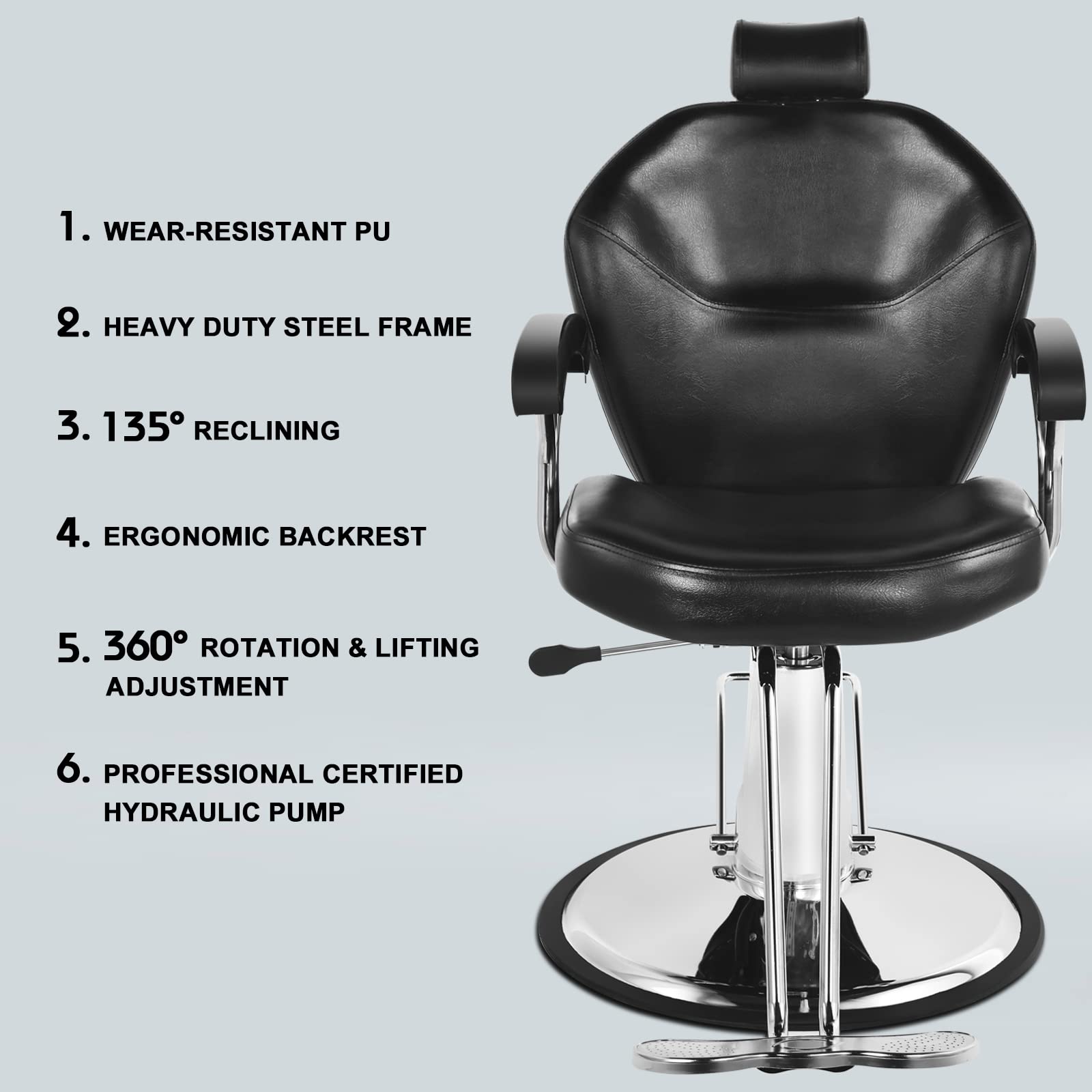 1. WEAR-RESISTANT PU

2. HEAVY DUTY STEEL FRAME

3. 135° RECLINING

4. ERGONOMIC BACKREST

5. 360° ROTATION & LIFTING ADJUSTMENT

6. PROFESSIONAL CERTIFIED HYDRAULIC PUMP