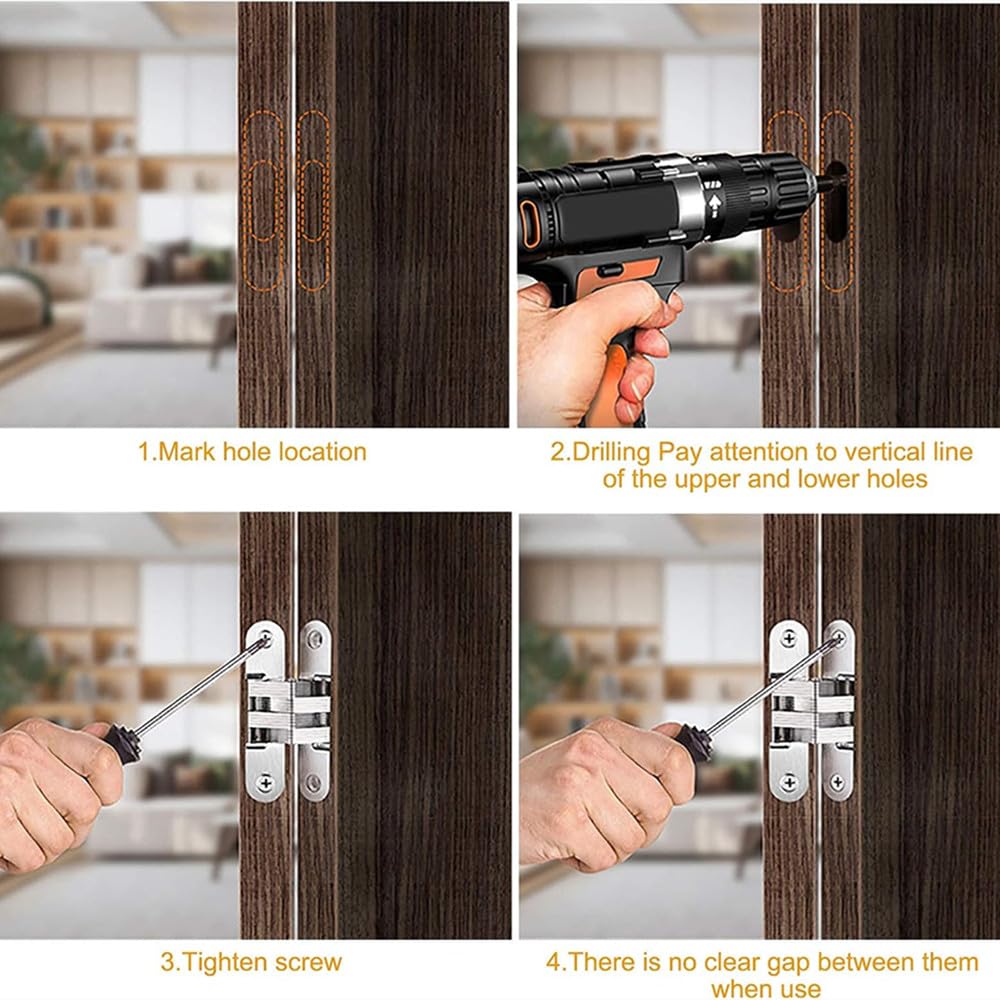 1.Mark hole location

2.Drilling Pay attention to vertical line of the upper and lower holes

3.Tighten screw

4.There is no clear gap between them when use