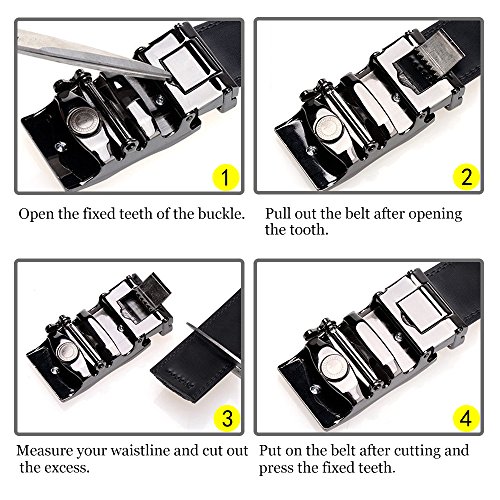 1

Open the fixed teeth of the buckle.

2

Pull out the belt after opening the tooth.

3

Measure your waistline and cut out the excess.

4

Put on the belt after cutting and press the fixed teeth.