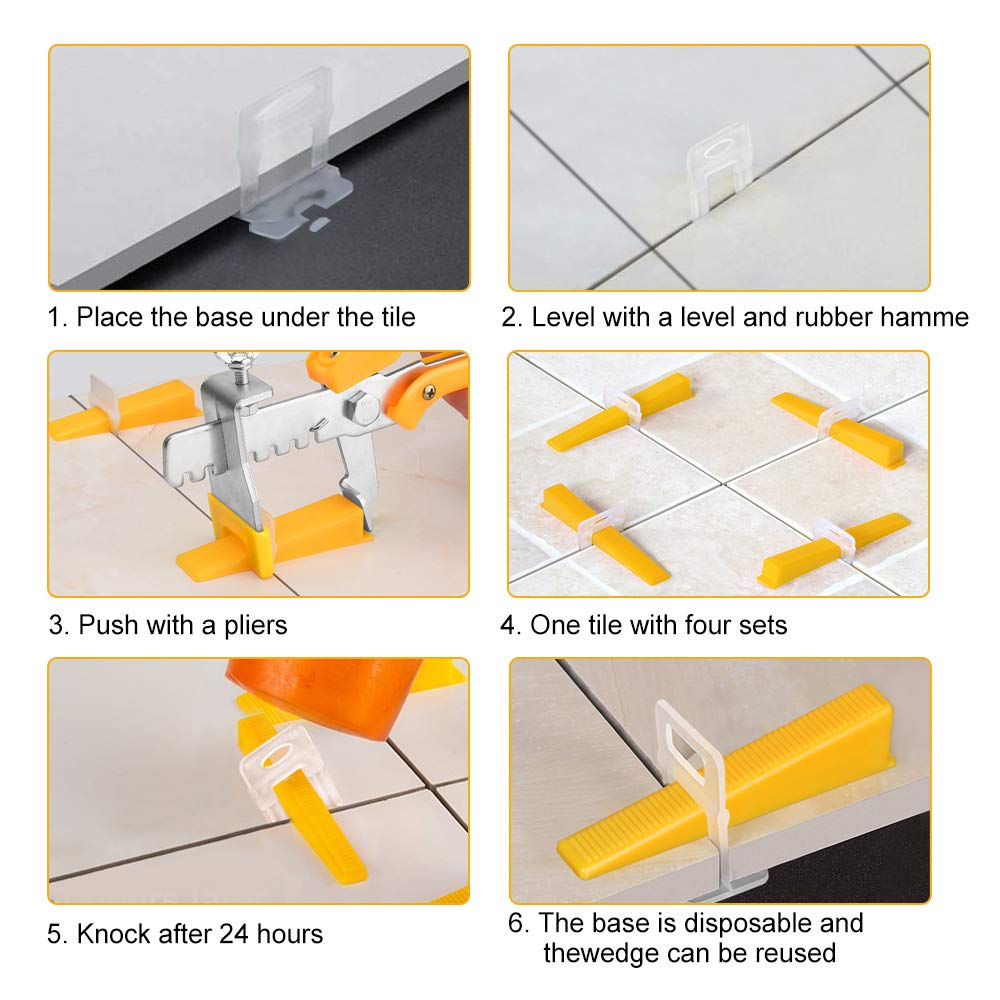 1. Place the base under the tile

2. Level with a level and rubber hamme

3. Push with a pliers

4. One tile with four sets

5. Knock after 24 hours

6. The base is disposable and thewedge can be reused