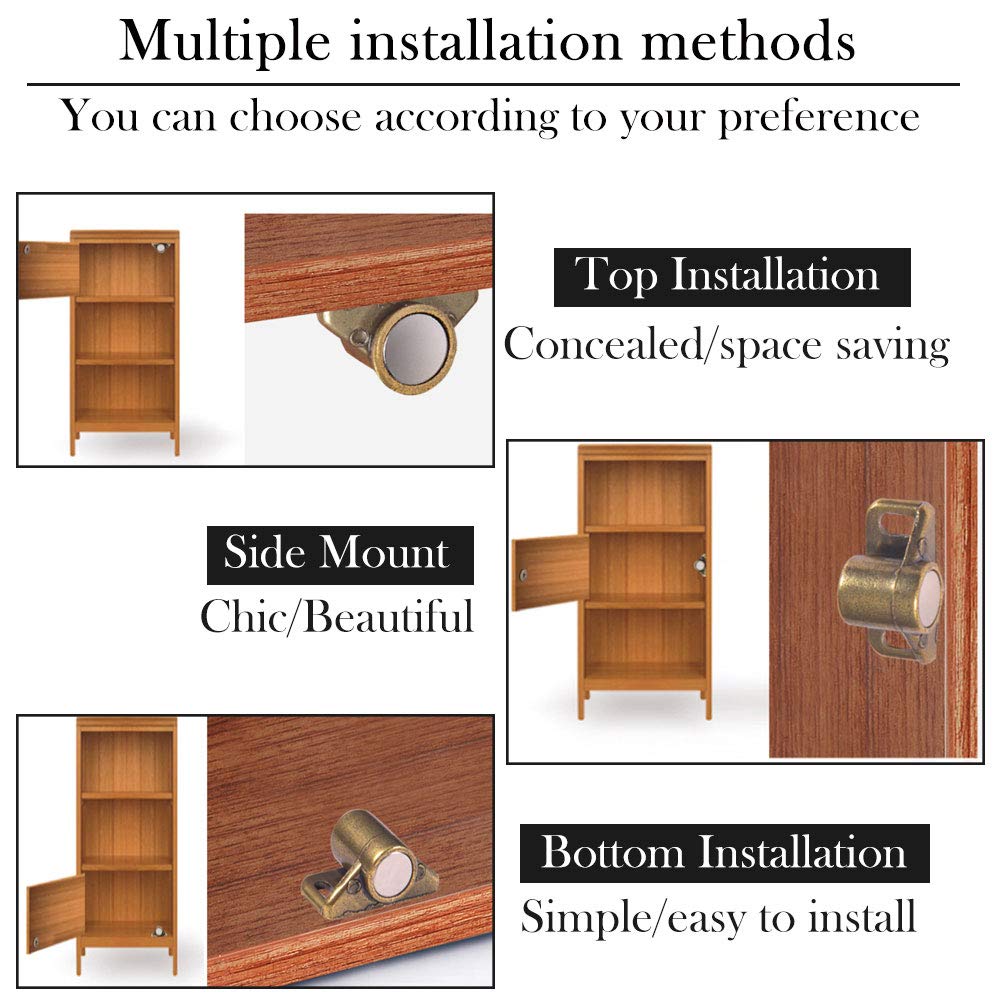 Multiple installation methods

You can choose according to your preference

Top Installation

Concealed/space saving

Side Mount

Chic/Beautiful

Bottom Installation

Simple/easy to install