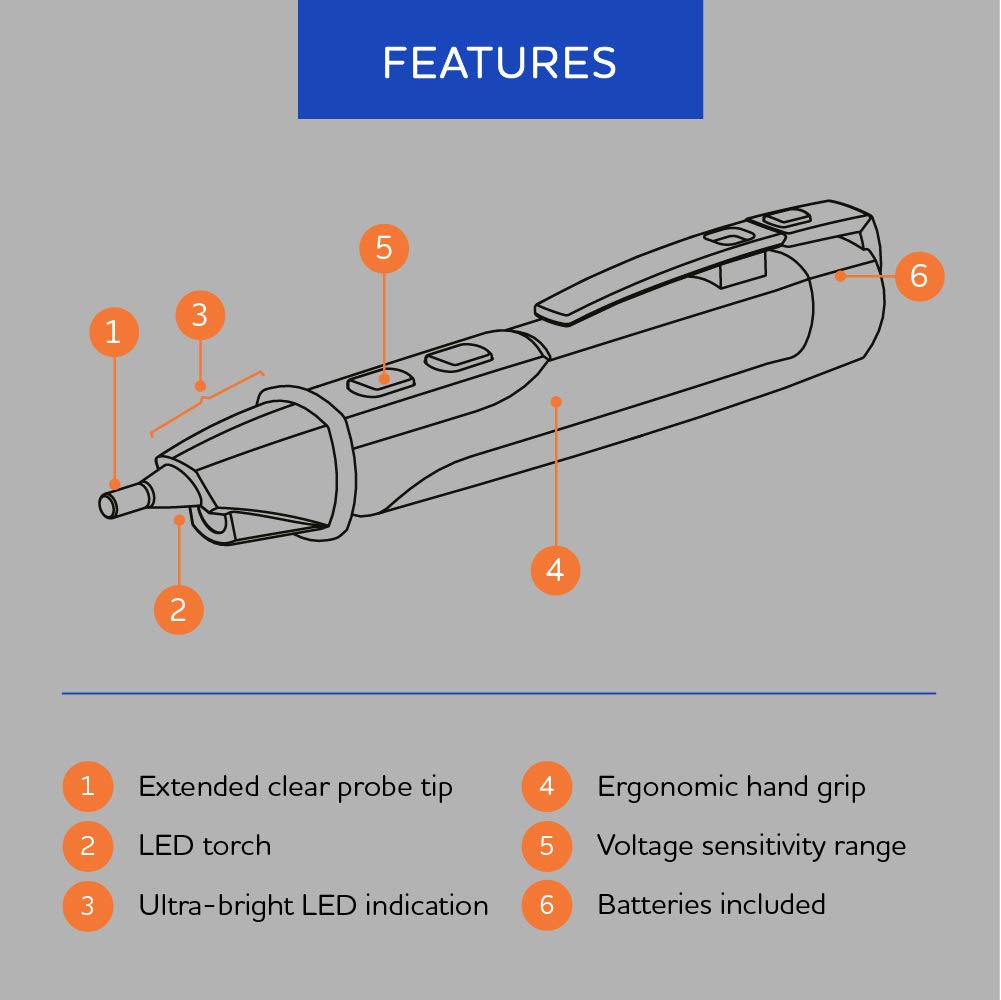 FEATURES

5

3

1

6

4

2

1 Extended clear probe tip

2 LED torch

3 Ultra-bright LED indication

4 Ergonomic hand grip

5 Voltage sensitivity range

6 Batteries included