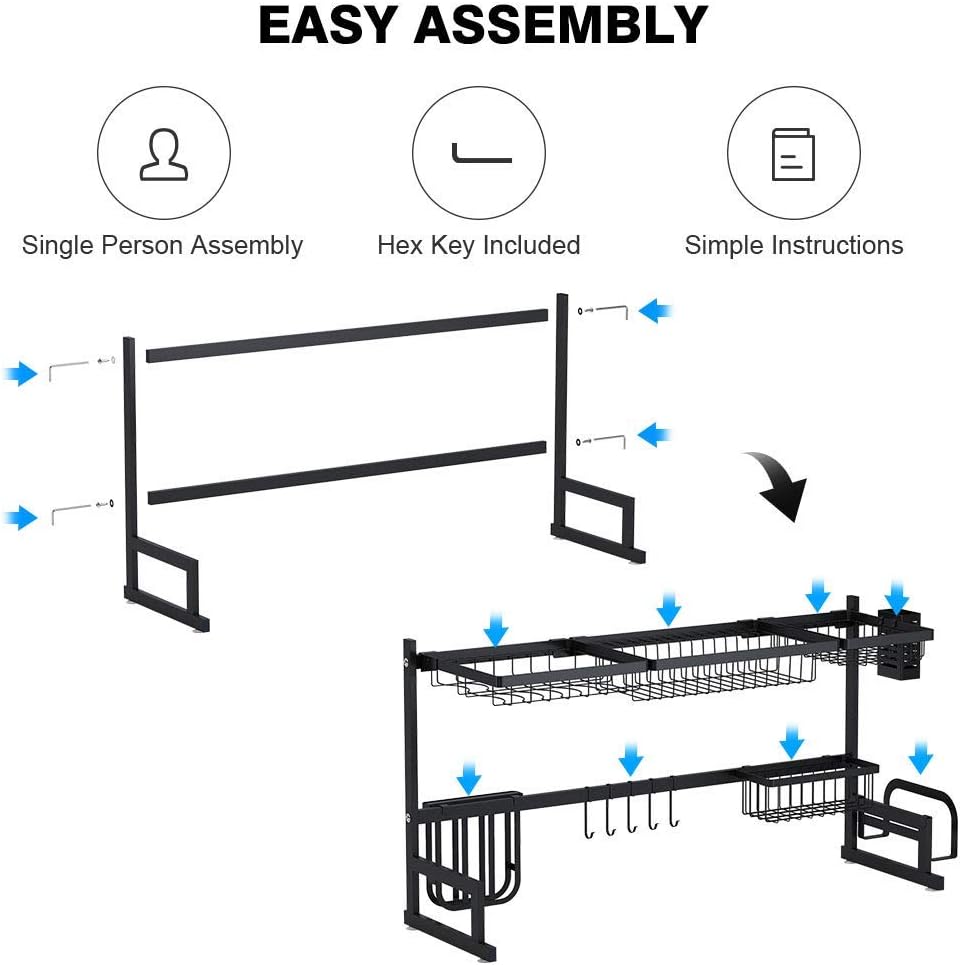 EASY ASSEMBLY

Single Person Assembly

Hex Key Included

Simple Instructions