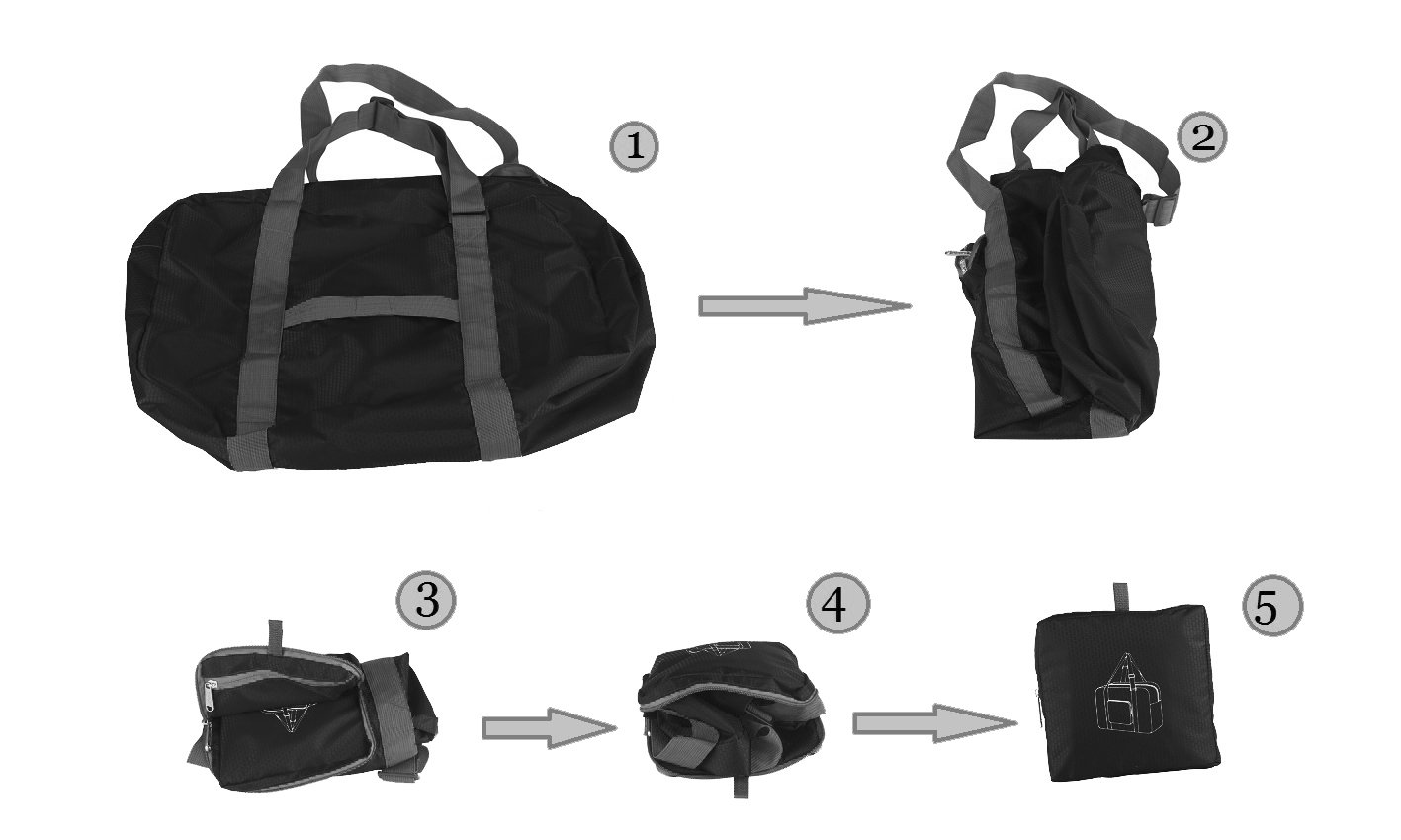 1

2

3

4

5