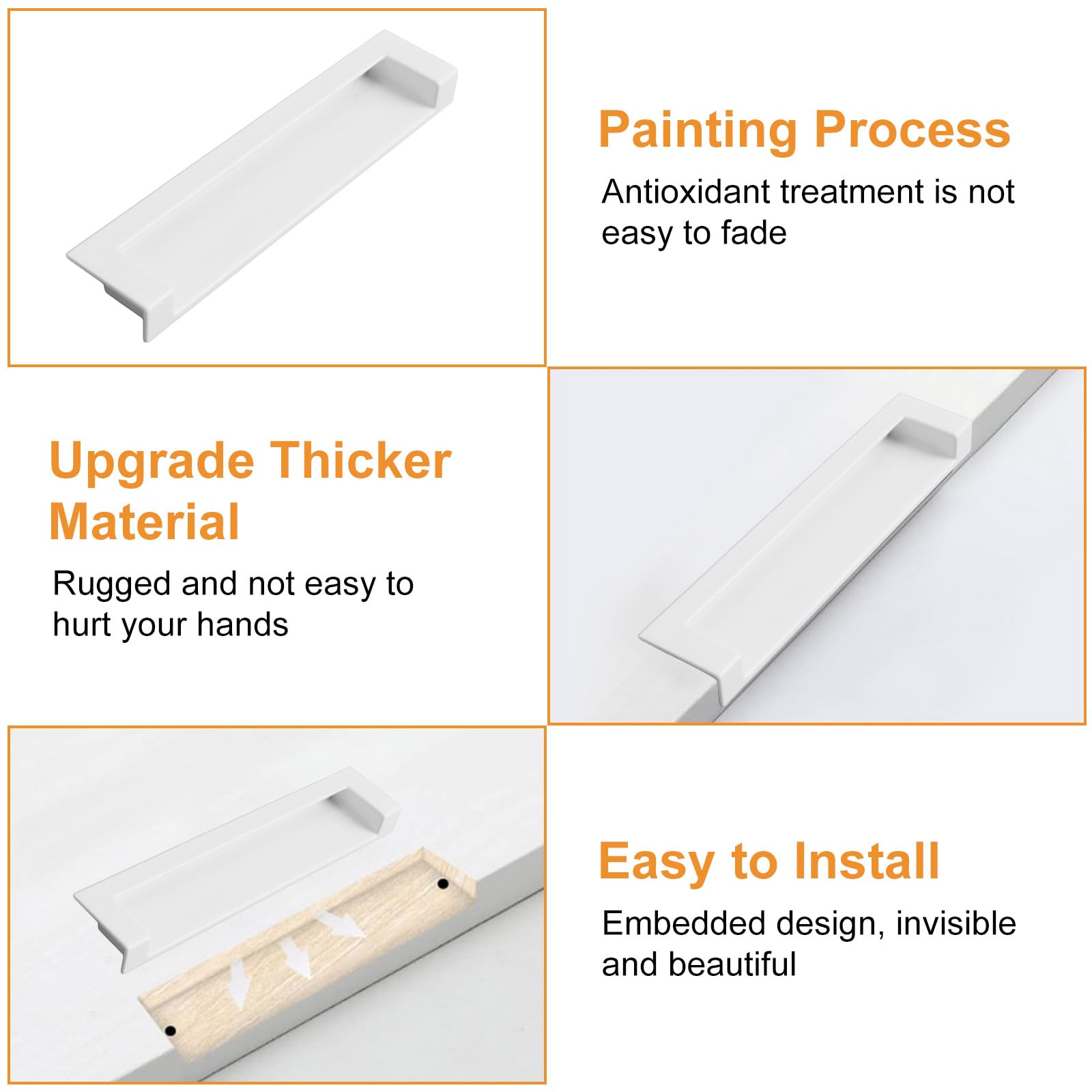 Painting Process

Antioxidant treatment is not easy to fade

Upgrade Thicker Material

Rugged and not easy to hurt your hands

Easy to Install

Embedded design, invisible and beautiful