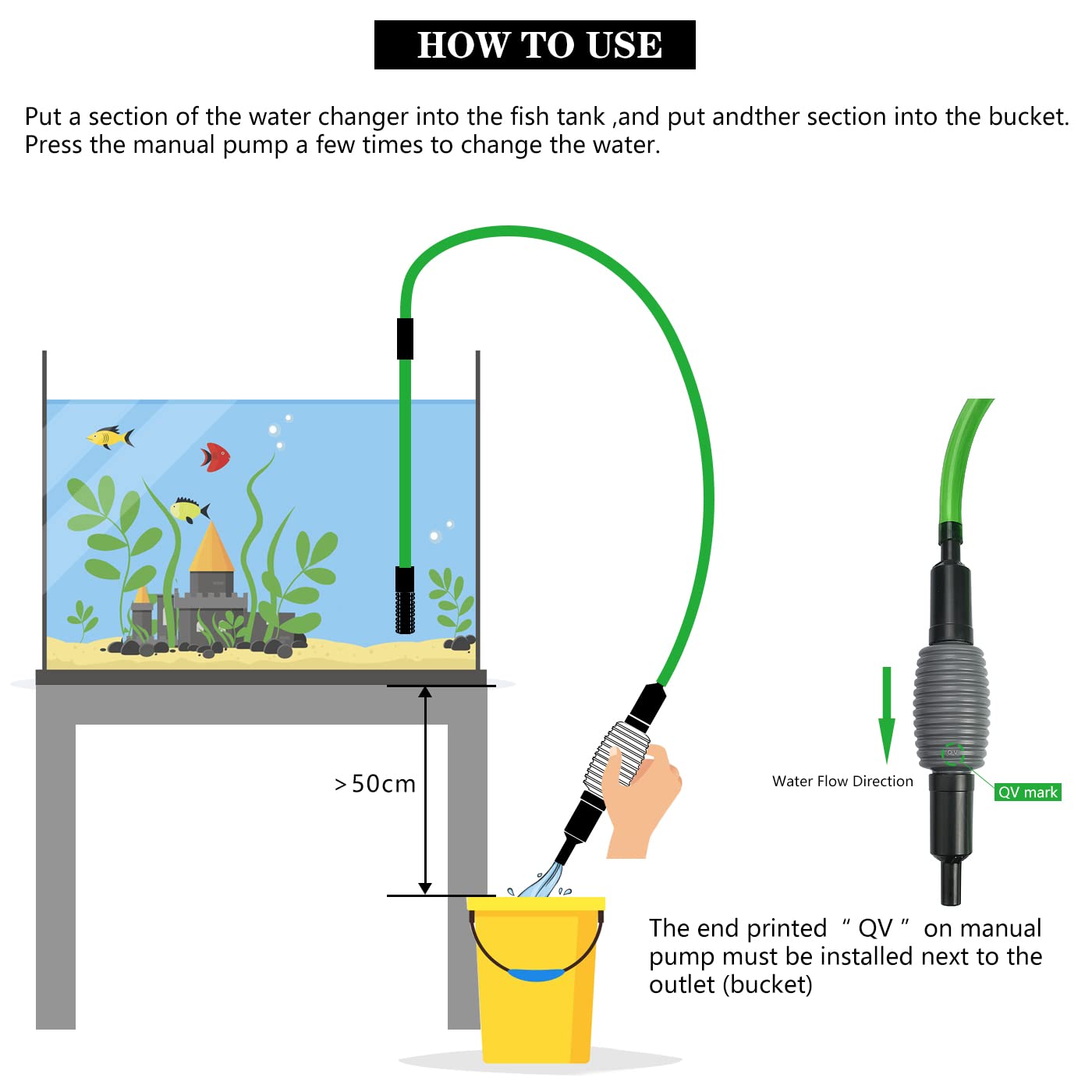 HOW TO USE

Put a section of the water changer into the fish tank ,and put andther section into the bucket. Press the manual pump a few times to change the water.

＞50cm

Water Flow Direction

QV

QV mark

The end printed “ QV ” on manual pump must be installed next to the outlet (bucket)