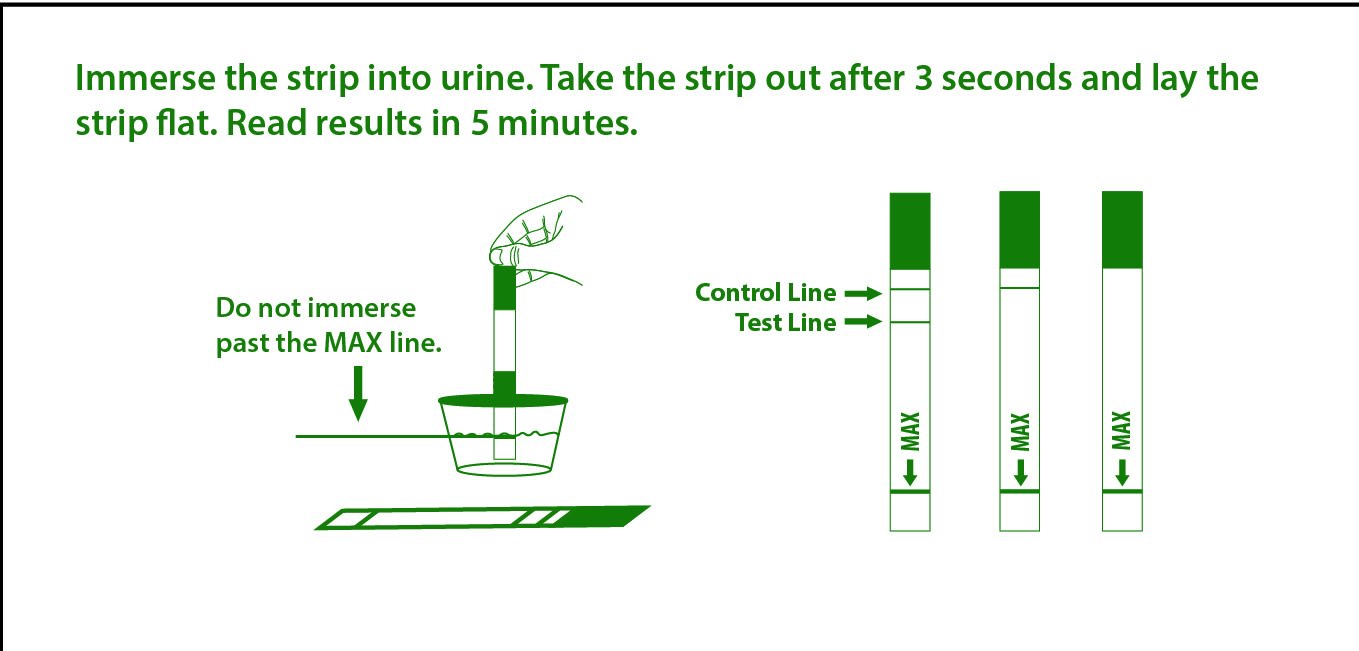 Immerse the strip into urine. Take the strip out after 3 seconds and lay the strip flat. Read results in 5 minutes.

Do not immerse past the MAX line.

Control Line
Test Line

MAX

MAX

MAX