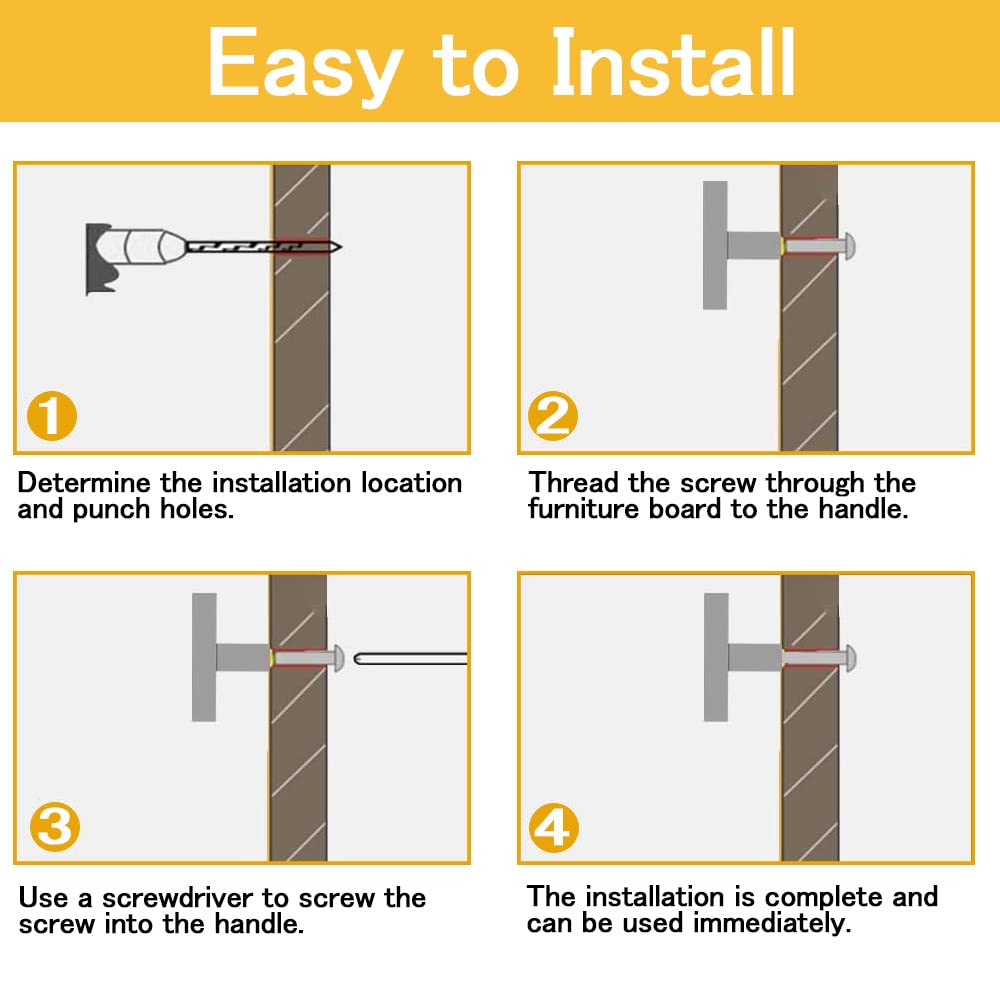 Easy to Install

1

Determine the installation location and punch holes.

2

Thread the screw through the furniture board to the handle.

3

Use a screwdriver to screw the screw into the handle.

4

The installation is complete and can be used immediately.