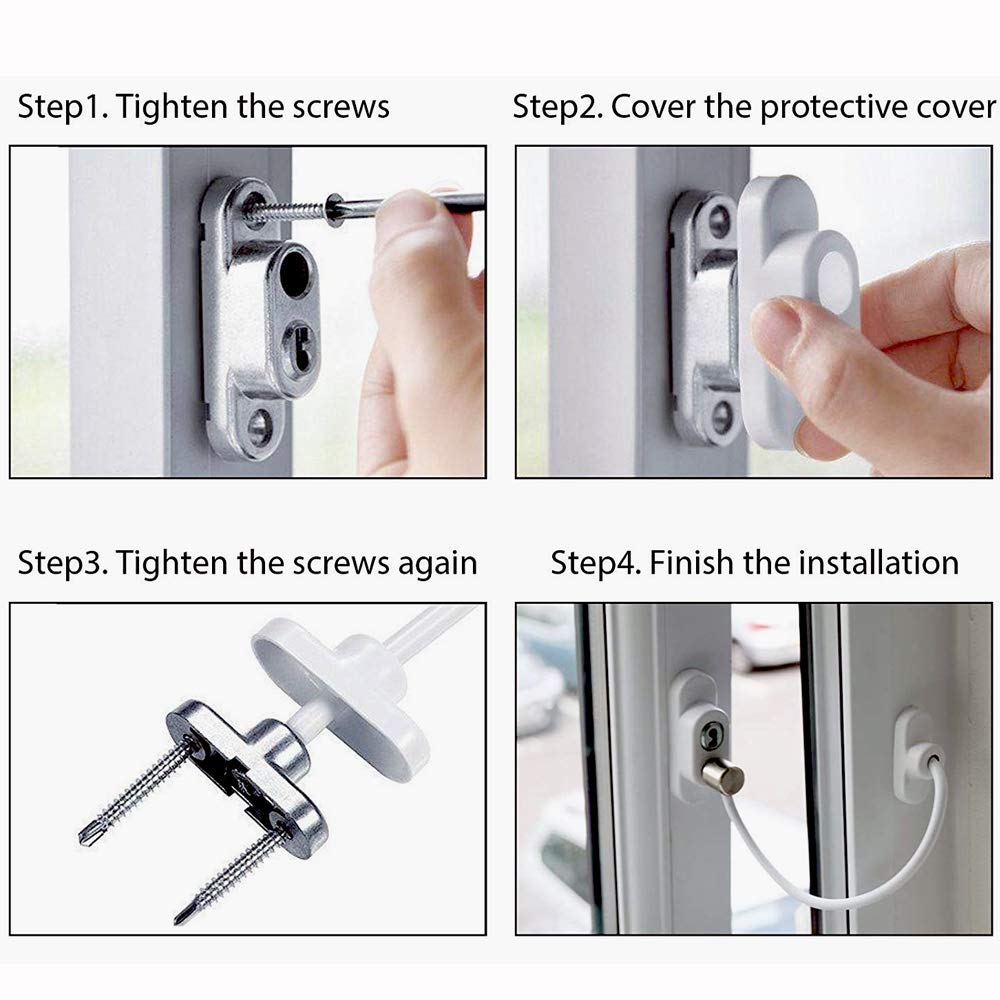 Step1. Tighten the screws

Step2. Cover the protective cover

Step3. Tighten the screws again

Step4. Finish the installation