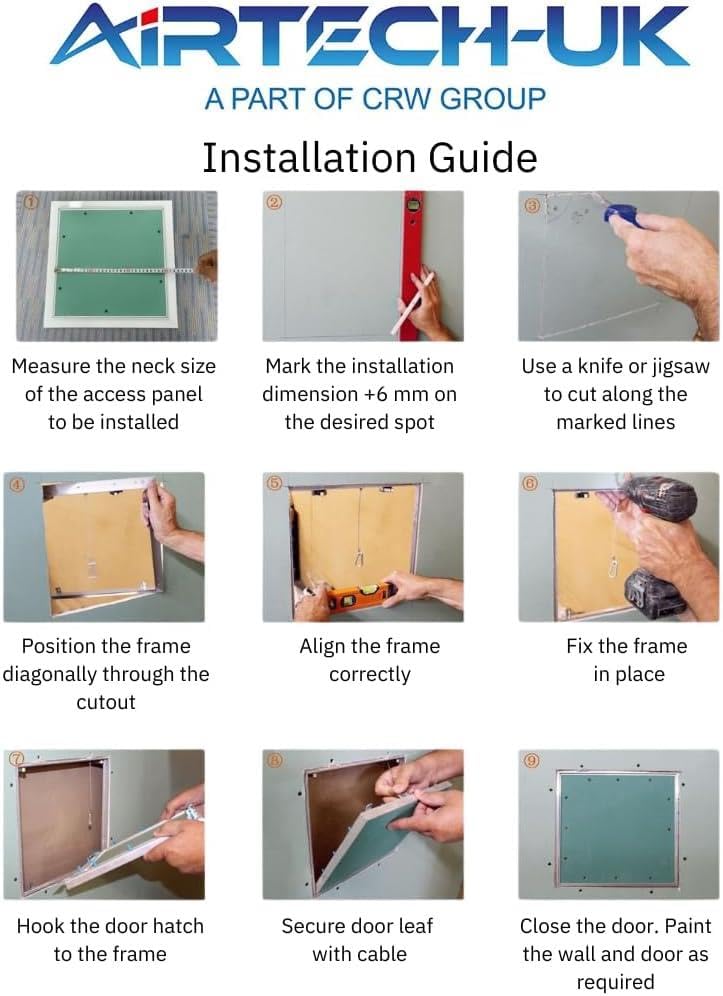 AIRTECH-UK
A PART OF CRW GROUP

Installation Guide

①
Measure the neck size of the access panel to be installed

②
Mark the installation dimension +6 mm on the desired spot

③
Use a knife or jigsaw to cut along the marked lines

④
Position the frame diagonally through the cutout

⑤
Align the frame correctly

⑥
Fix the frame in place

⑦
Hook the door hatch to the frame

⑧
Secure door leaf with cable

⑨
Close the door. Paint the wall and door as required