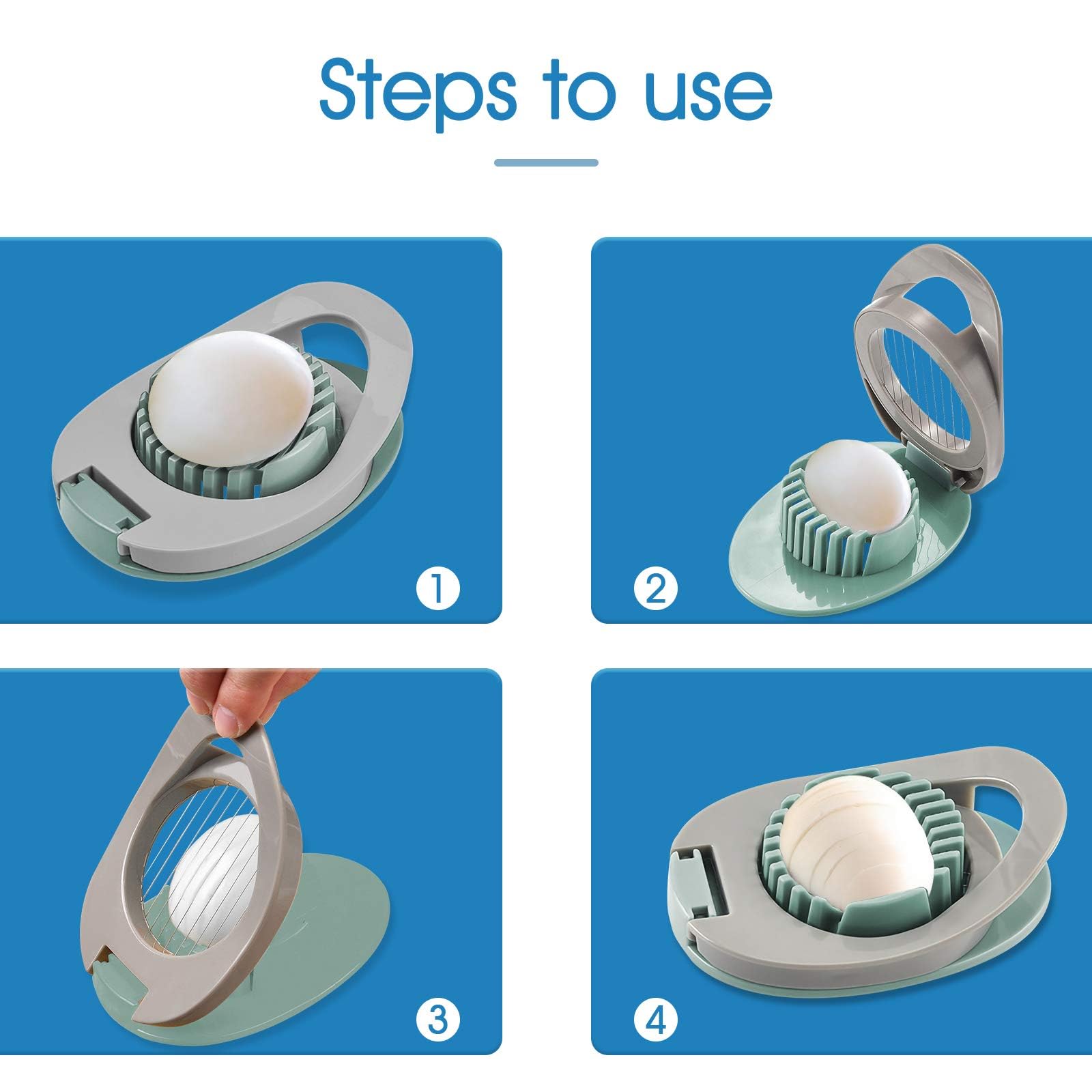 Steps to use

1

2

3

4